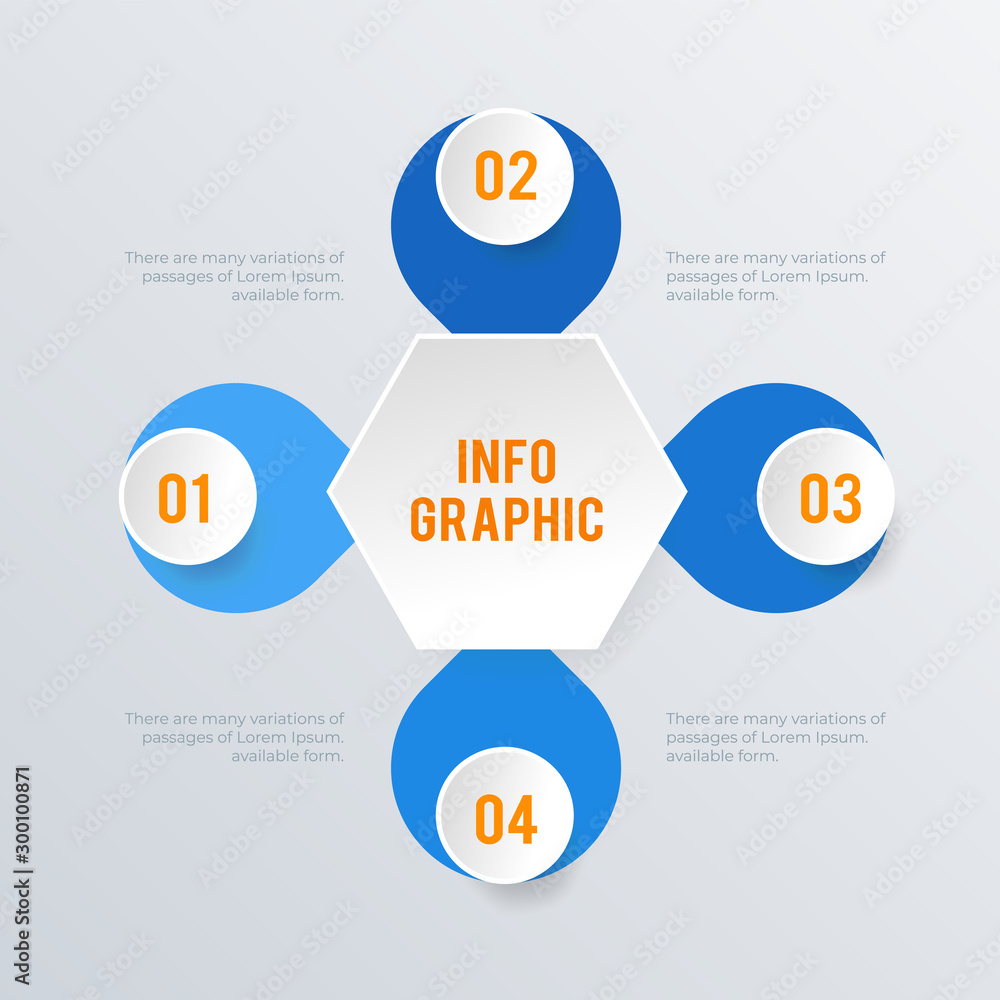 02

There are many variations of passages of Lorem Ipsum. available form.

There are many variations of passages of Lorem Ipsum. available form.

01

INFO GRAPHIC

03

There are many variations of passages of Lorem Ipsum. available form.

There are many variations of passages of Lorem Ipsum. available form.

04

Adobe Stock | #300100871