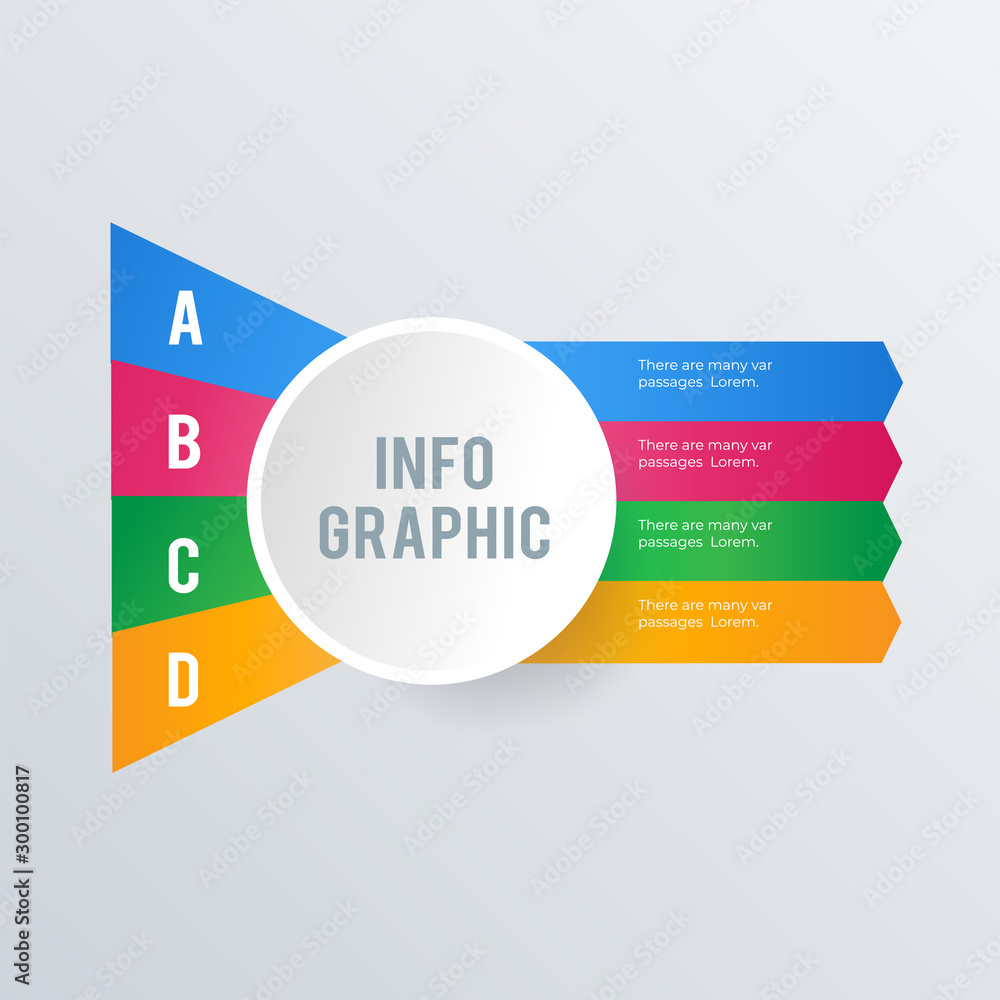 A

B

C

D

INFO GRAPHIC

There are many var passages Lorem.

There are many var passages Lorem.

There are many var passages Lorem.

There are many var passages Lorem.

Adobe Stock | #300100817