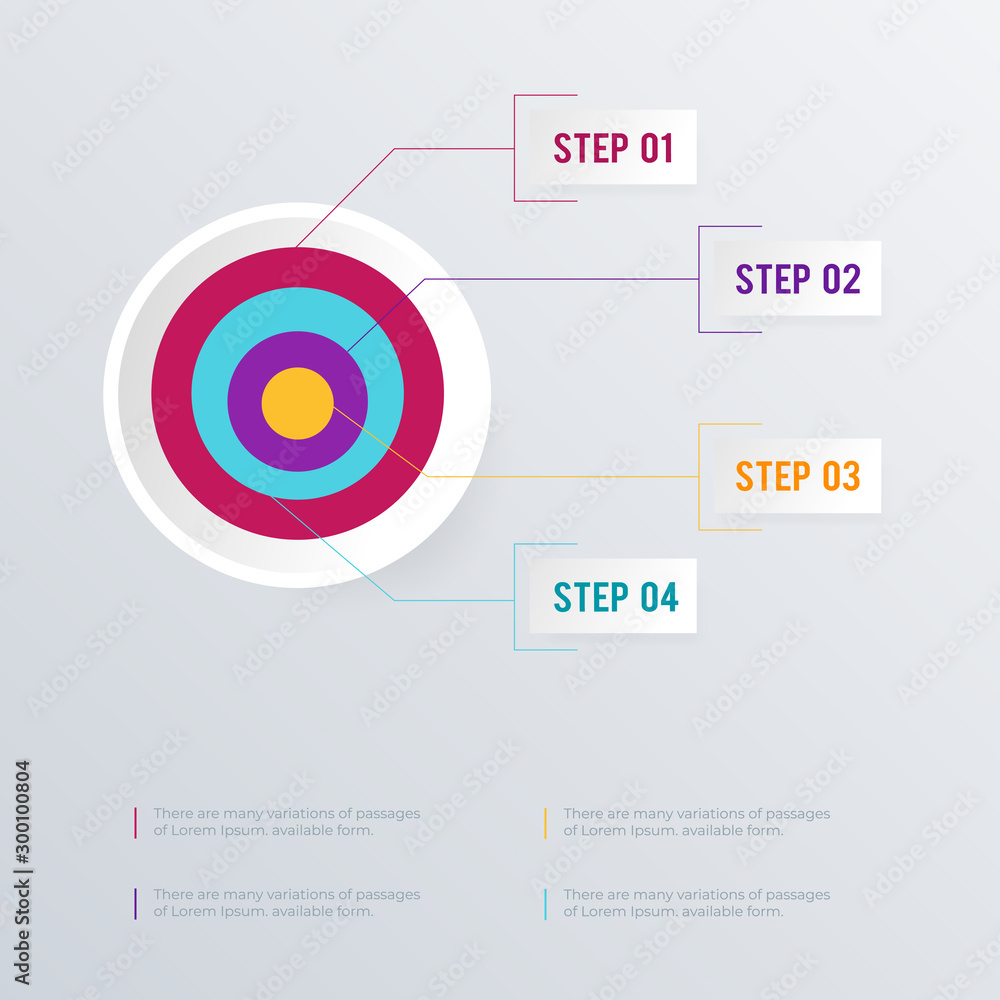 STEP 01

STEP 02

STEP 03

STEP 04

There are many variations of passages of Lorem Ipsum. available form.

There are many variations of passages of Lorem Ipsum. available form.

There are many variations of passages of Lorem Ipsum. available form.

There are many variations of passages of Lorem Ipsum. available form.

Adobe Stock | #300100804