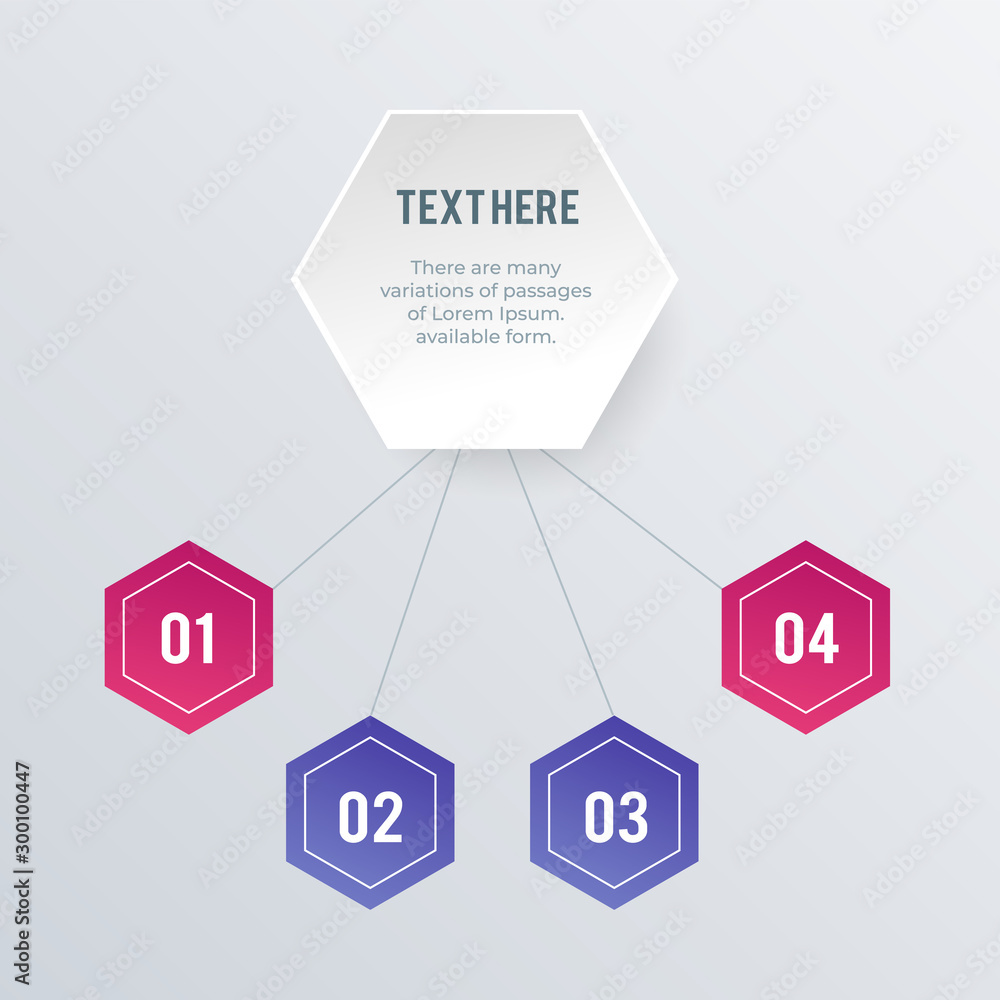 TEXT HERE

There are many variations of passages of Lorem Ipsum. available form.

01

02

03

04

Adobe Stock | #300100447