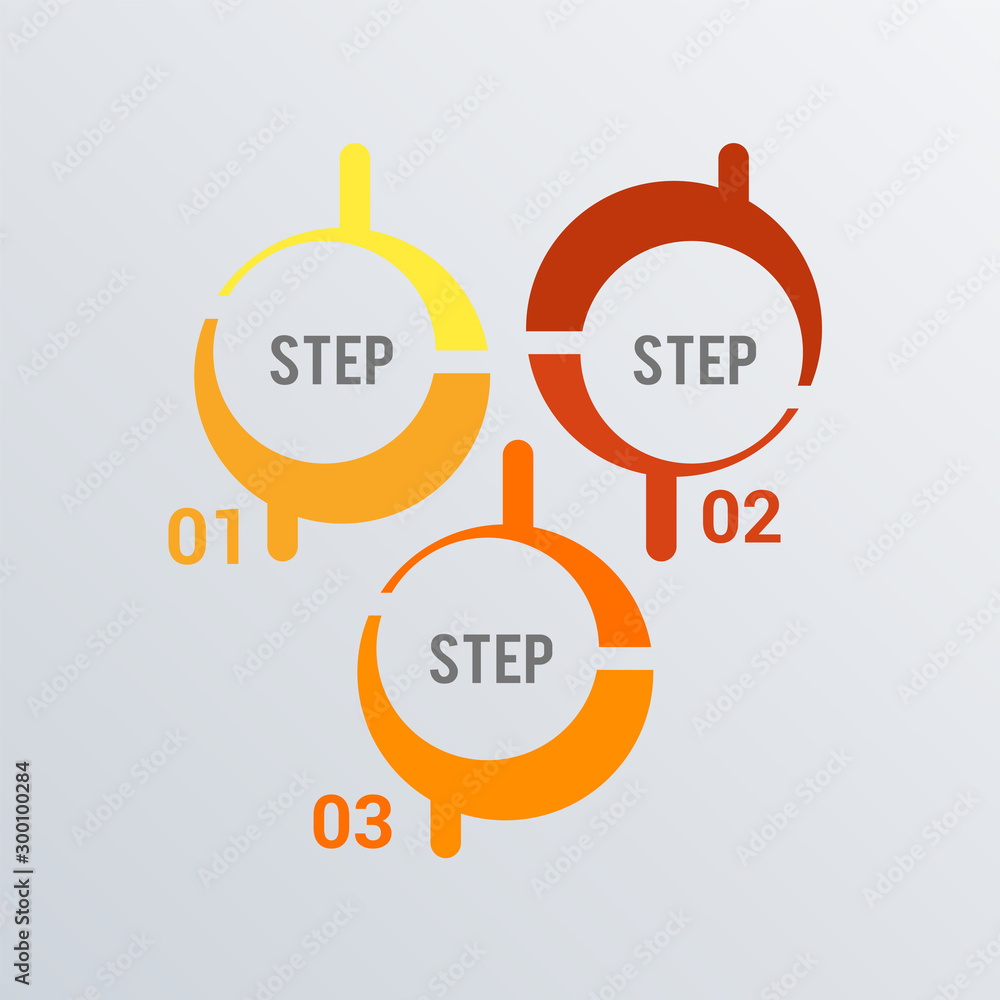 STEP
01

STEP
02

STEP
03

Adobe Stock | #300100284