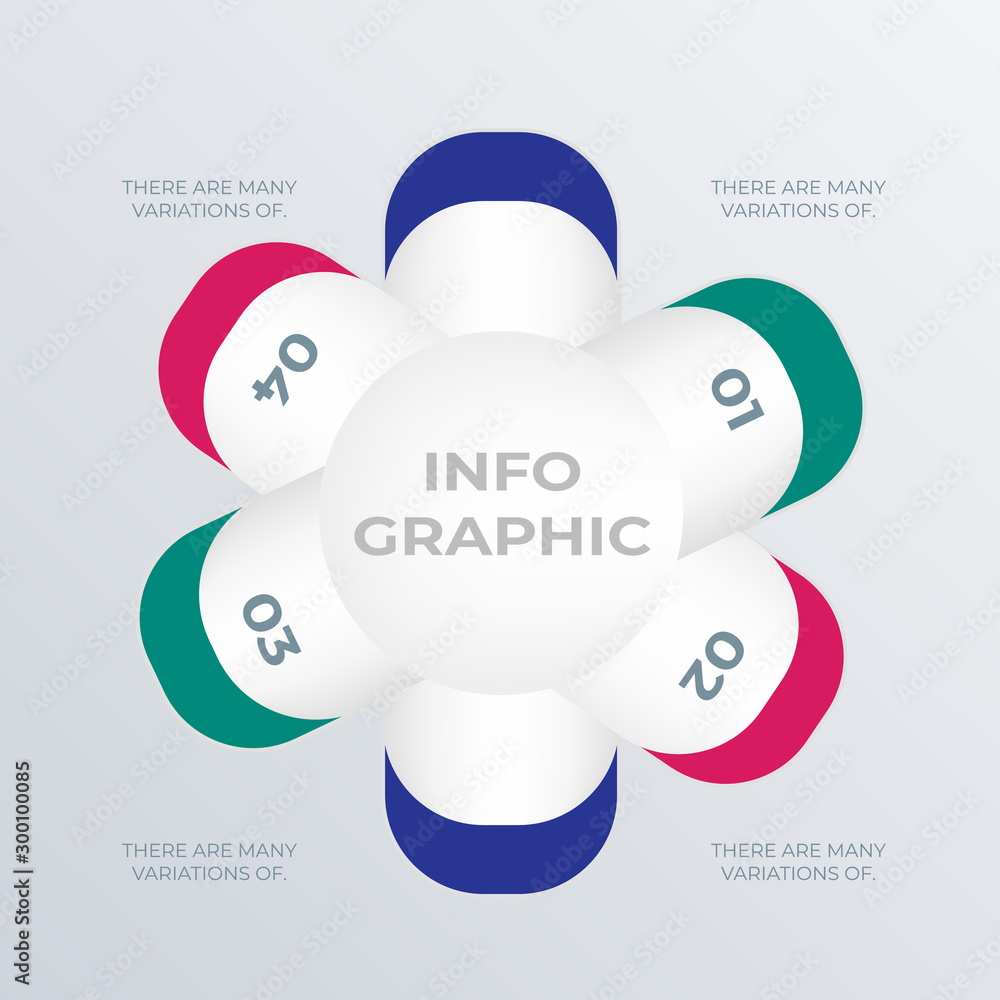 THERE ARE MANY VARIATIONS OF.

THERE ARE MANY VARIATIONS OF.

04

01

INFO GRAPHIC

03

02

THERE ARE MANY VARIATIONS OF.

THERE ARE MANY VARIATIONS OF.

Adobe Stock | #300100085