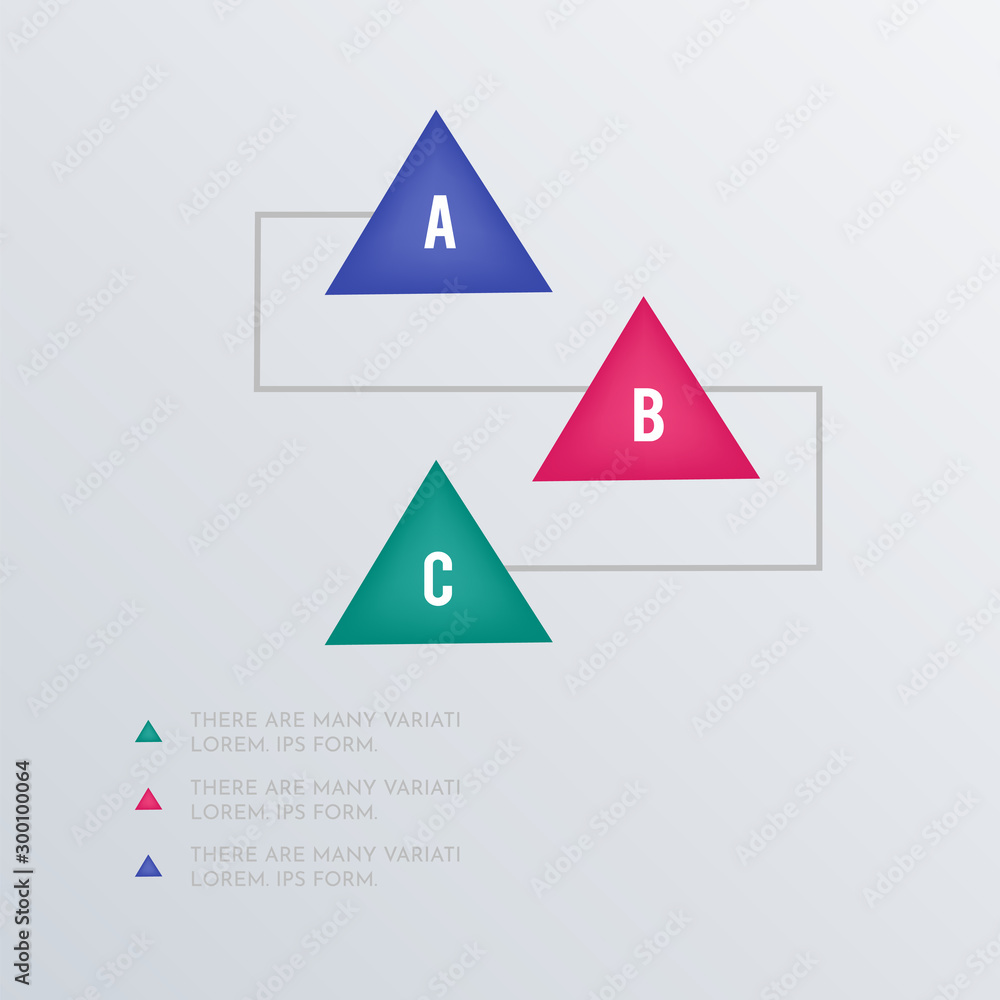 A

B

C

THERE ARE MANY VARIATI
LOREM. IPS FORM.

THERE ARE MANY VARIATI
LOREM. IPS FORM.

THERE ARE MANY VARIATI
LOREM. IPS FORM.

Adobe Stock | #300100064