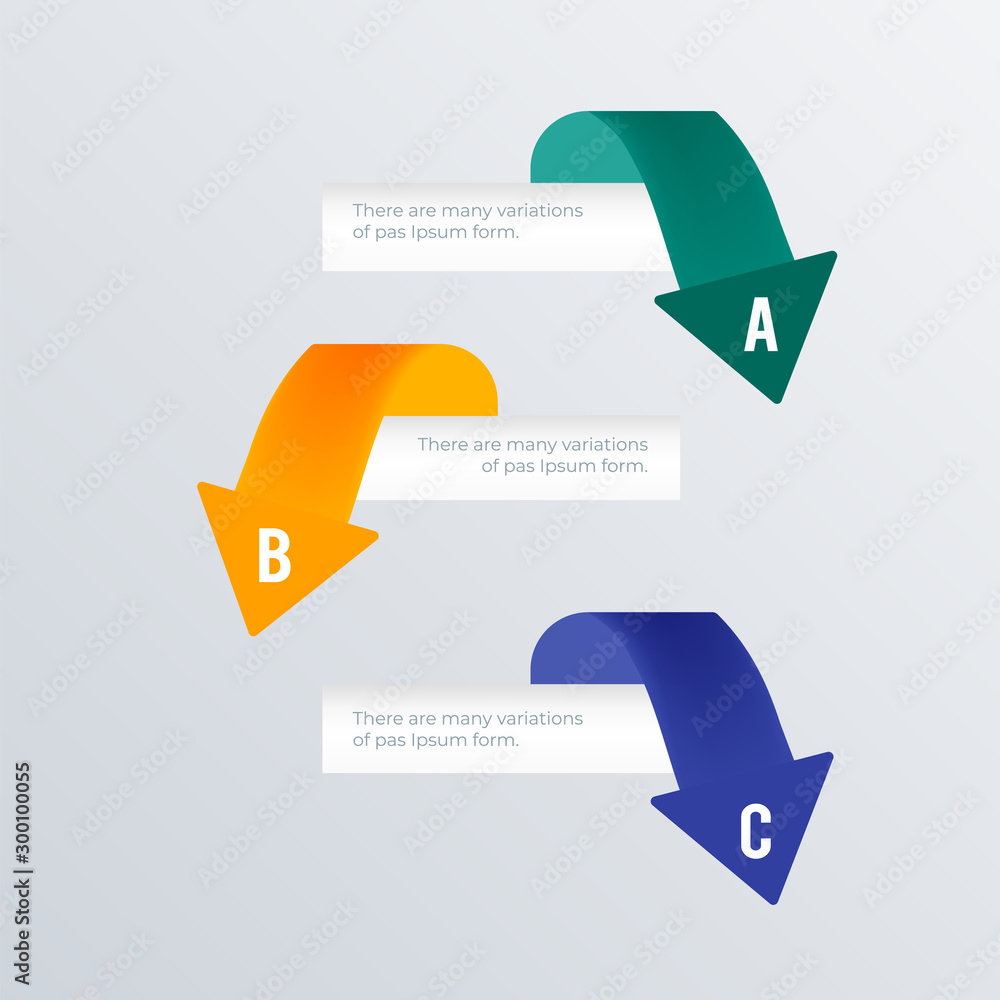 There are many variations of pas Ipsum form.

A

There are many variations of pas Ipsum form.

B

There are many variations of pas Ipsum form.

C

Adobe Stock | #300100055