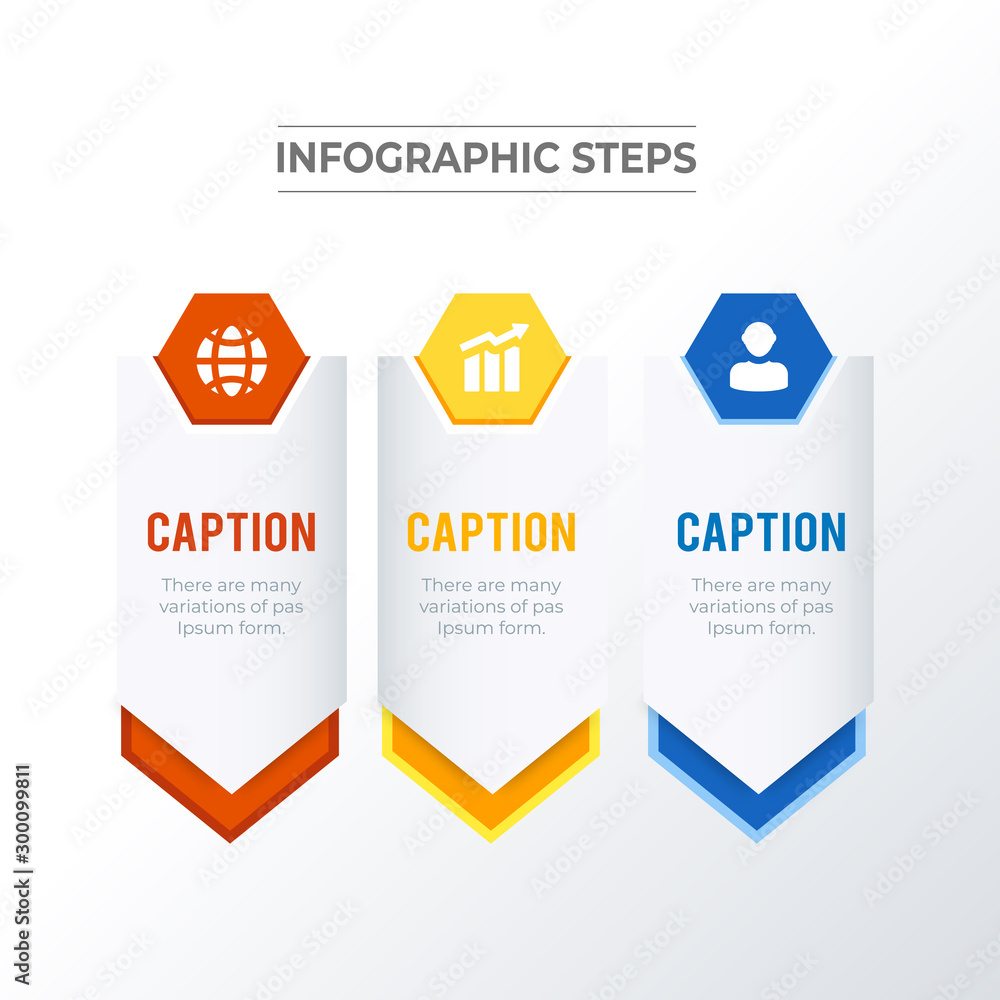 INFOGRAPHIC STEPS

CAPTION

There are many variations of pas Ipsum form.

CAPTION

There are many variations of pas Ipsum form.

CAPTION

There are many variations of pas Ipsum form.

Adobe Stock | #300099811