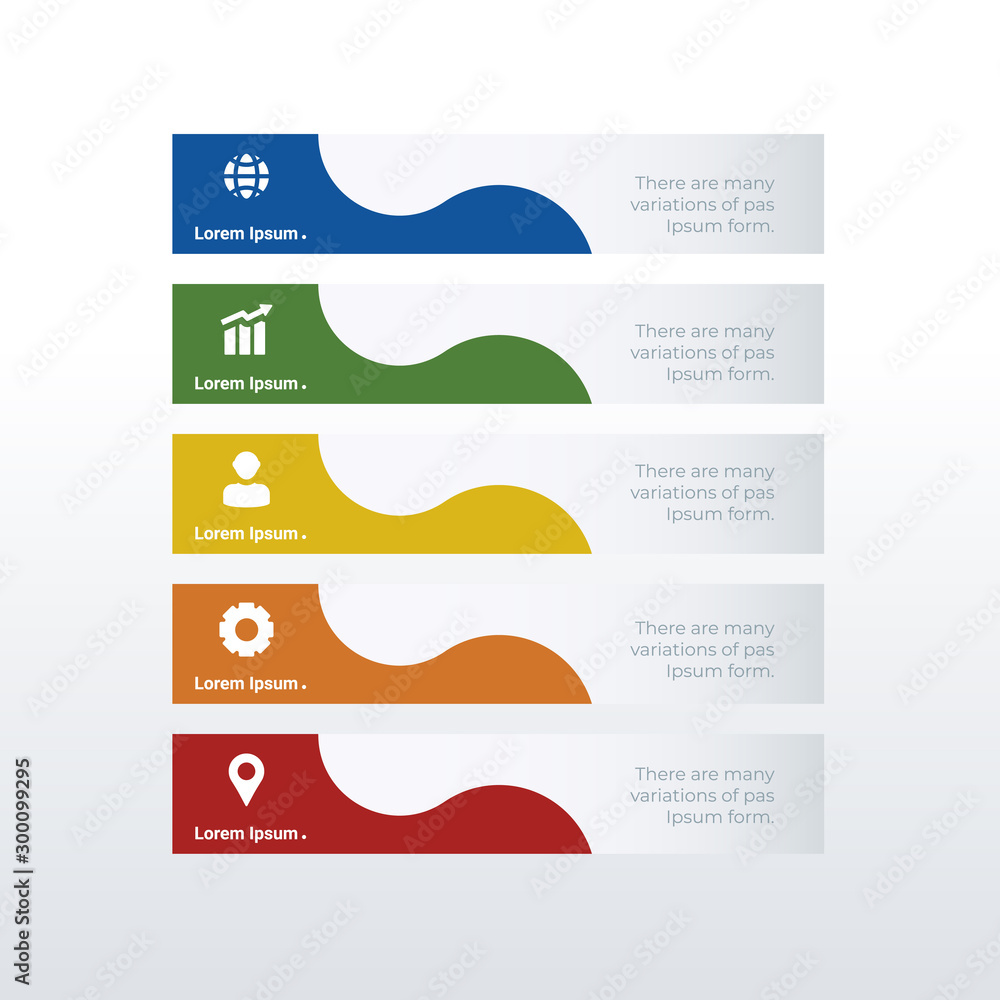 Lorem Ipsum.

There are many variations of pas Ipsum form.

Lorem Ipsum.

There are many variations of pas Ipsum form.

Lorem Ipsum.

There are many variations of pas Ipsum form.

Lorem Ipsum.

There are many variations of pas Ipsum form.

Lorem Ipsum.

There are many variations of pas Ipsum form.

Adobe Stock | #300099295