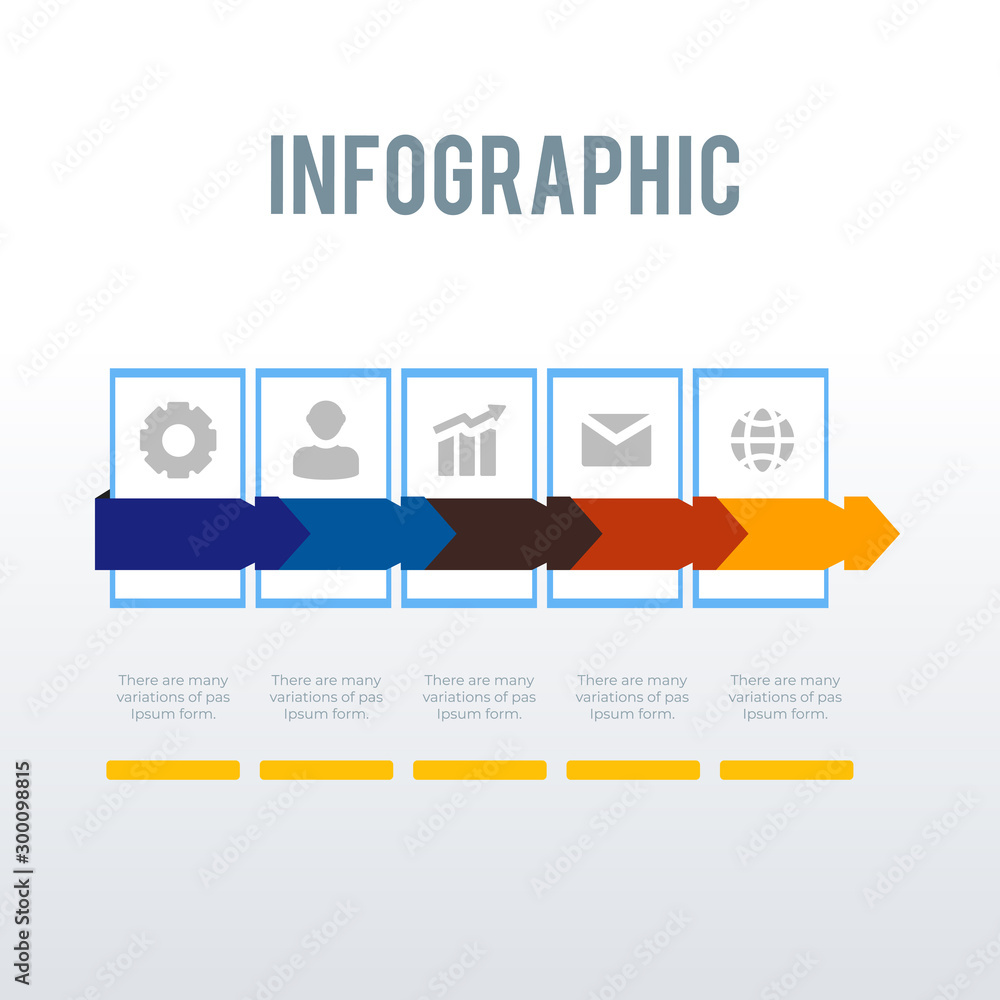 INFOGRAPHIC

There are many variations of pas Ipsum form.

There are many variations of pas Ipsum form.

There are many variations of pas Ipsum form.

There are many variations of pas Ipsum form.

There are many variations of pas Ipsum form.

Adobe Stock | #300098815