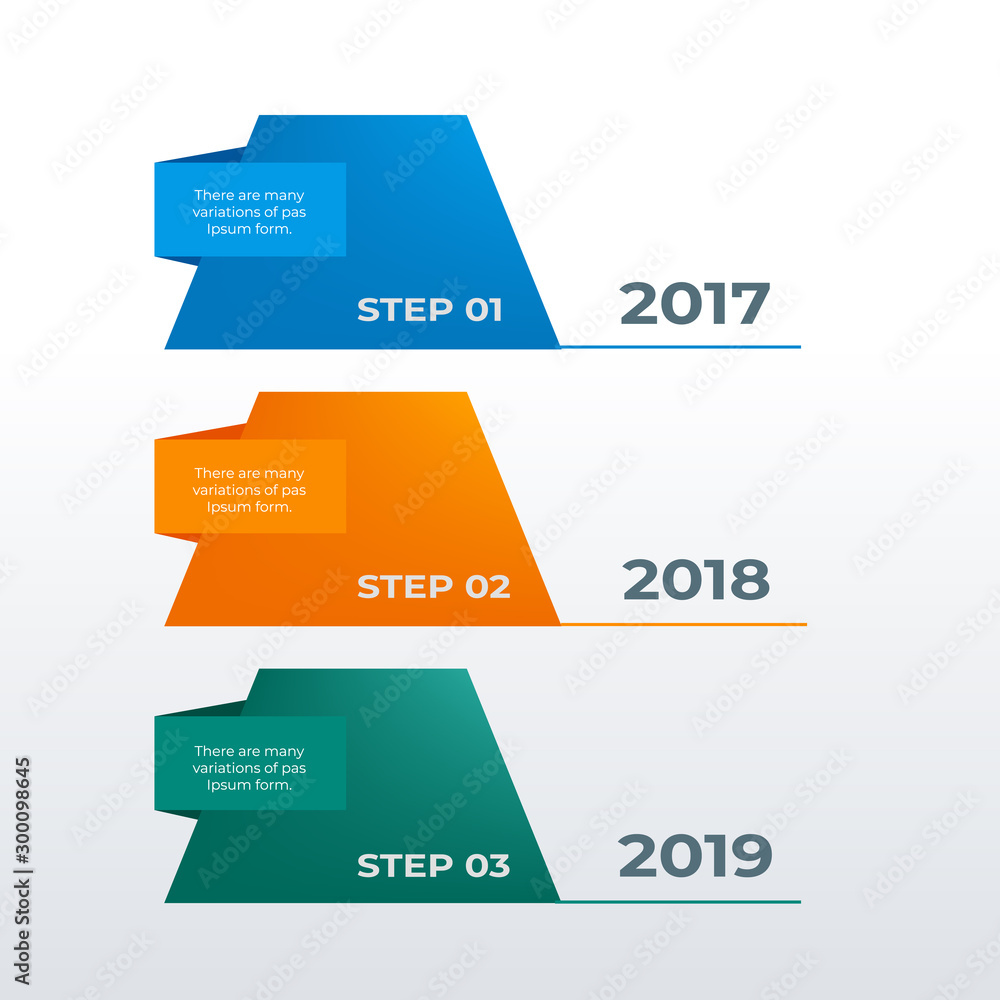 There are many variations of pas Ipsum form.

STEP 01

2017

There are many variations of pas Ipsum form.

STEP 02

2018

There are many variations of pas Ipsum form.

STEP 03

2019

Adobe Stock | #300098645