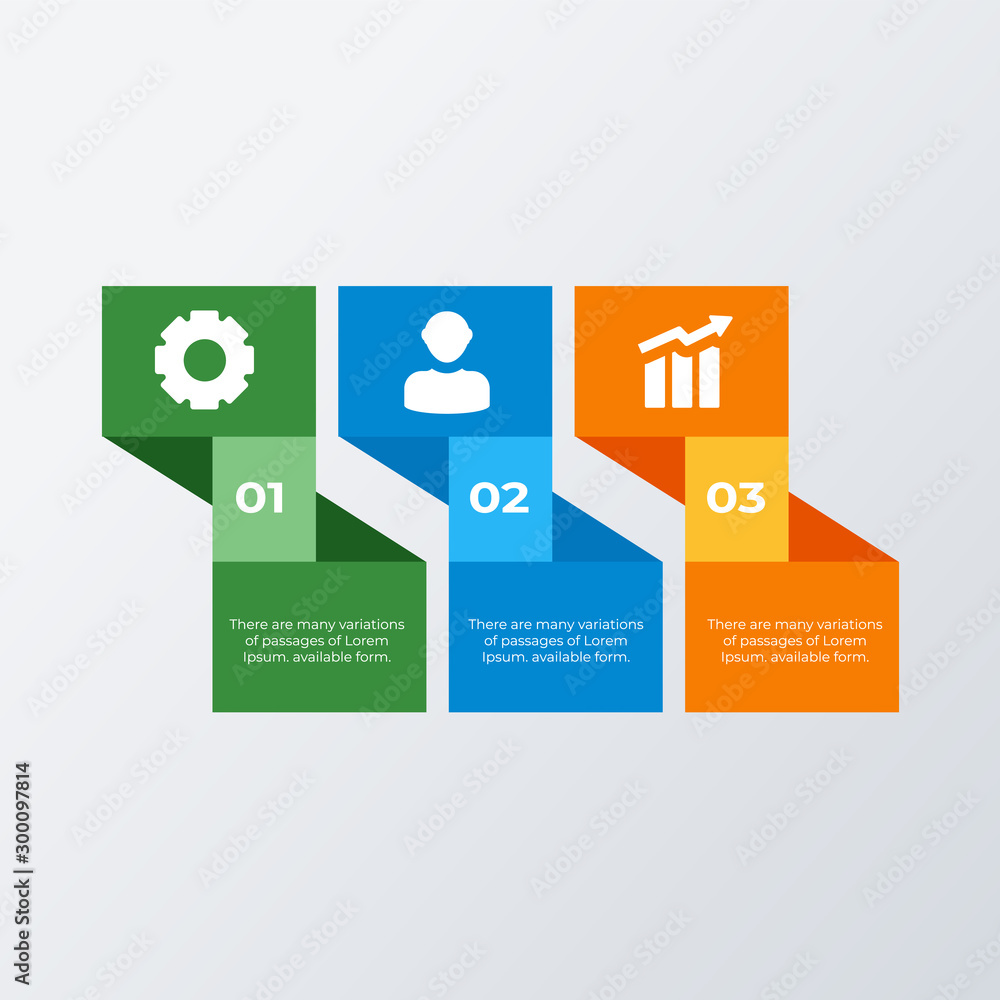 01

There are many variations of passages of Lorem Ipsum. available form.

02

There are many variations of passages of Lorem Ipsum. available form.

03

There are many variations of passages of Lorem Ipsum. available form.

Adobe Stock | #300097814