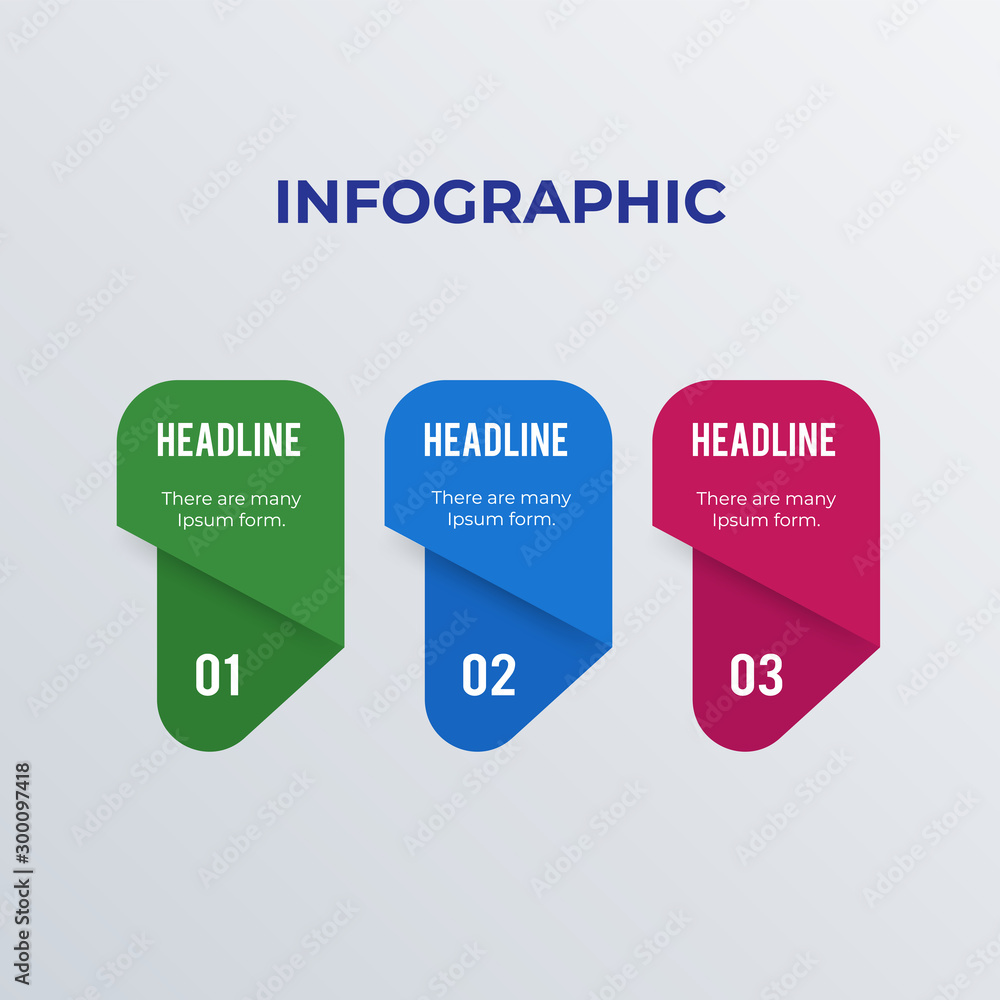 INFOGRAPHIC

HEADLINE
There are many Ipsum form.
01

HEADLINE
There are many Ipsum form.
02

HEADLINE
There are many Ipsum form.
03

Adobe Stock | #300097418