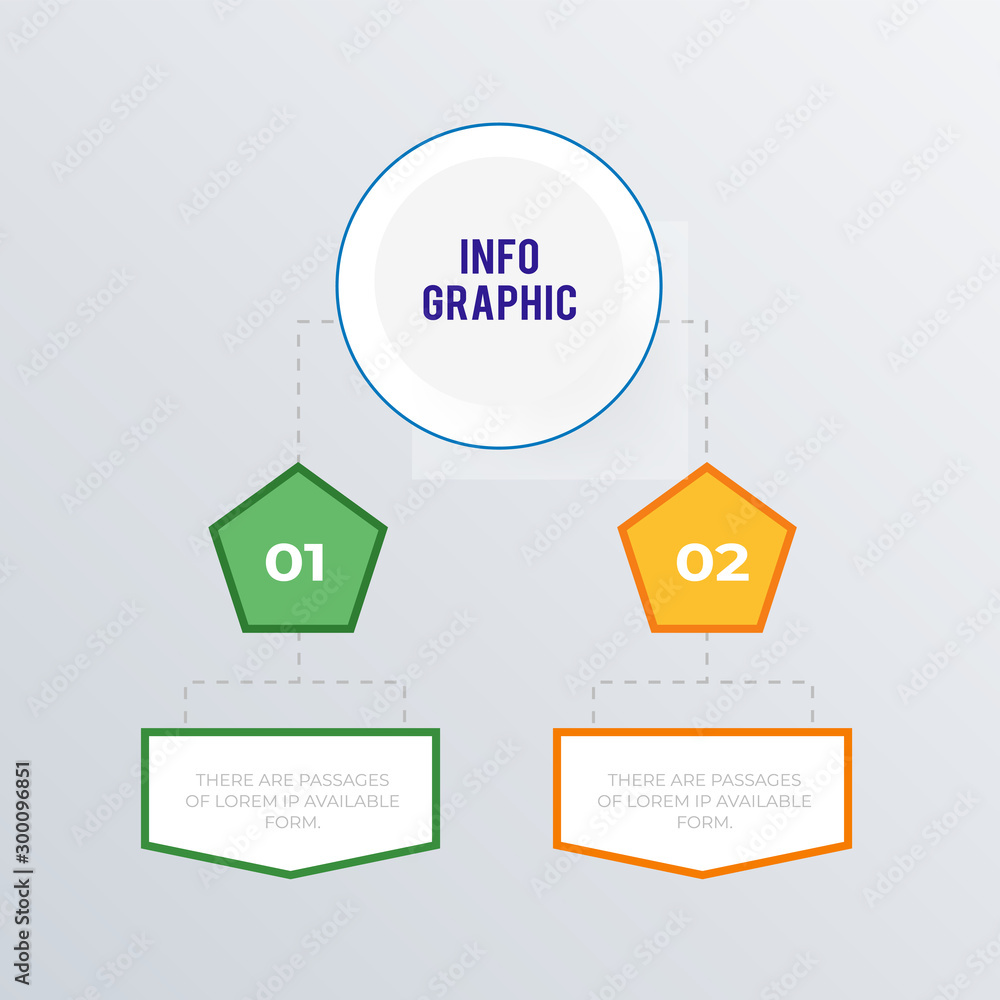 INFO GRAPHIC

01

02

THERE ARE PASSAGES OF LOREM IP AVAILABLE FORM.

THERE ARE PASSAGES OF LOREM IP AVAILABLE FORM.

Adobe Stock | #300096851