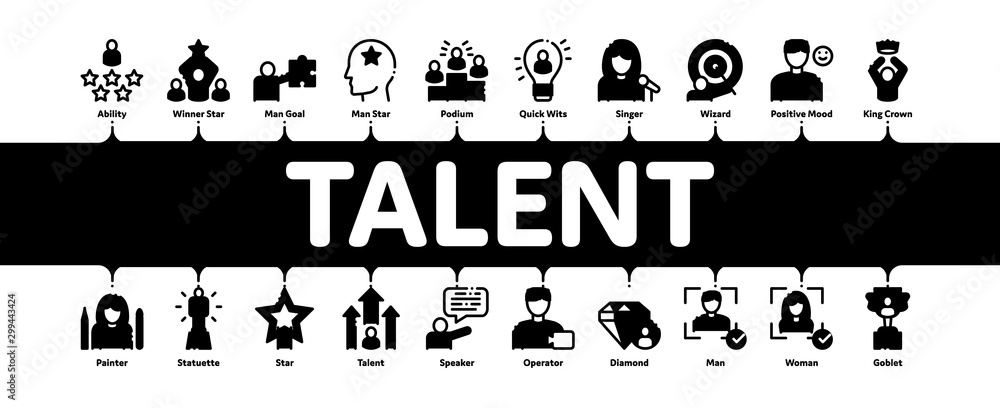 Ability
Winner Star
Man Goal
Man Star
Podium
Quick Wits
Singer
Wizard
Positive Mood
King Crown

TALENT

Painter
Statuette
Star
Talent
Speaker
Operator
Diamond
Man
Woman
Goblet

Adobe Stock
#299443424