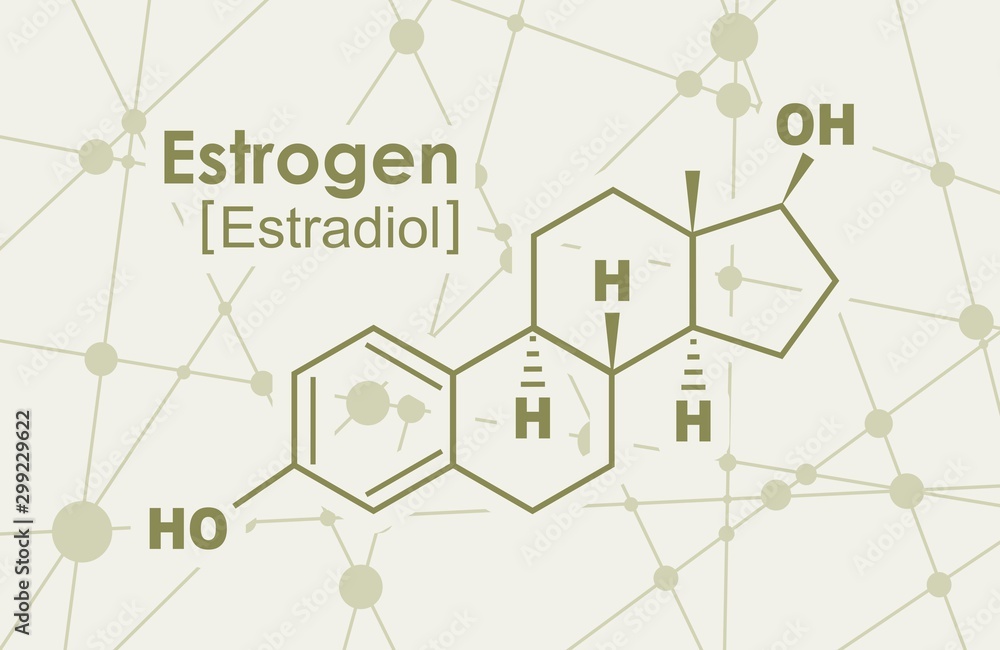 Estrogen
[Estradiol]

OH

H

H

H

HO

Adobe Stock | #299229622