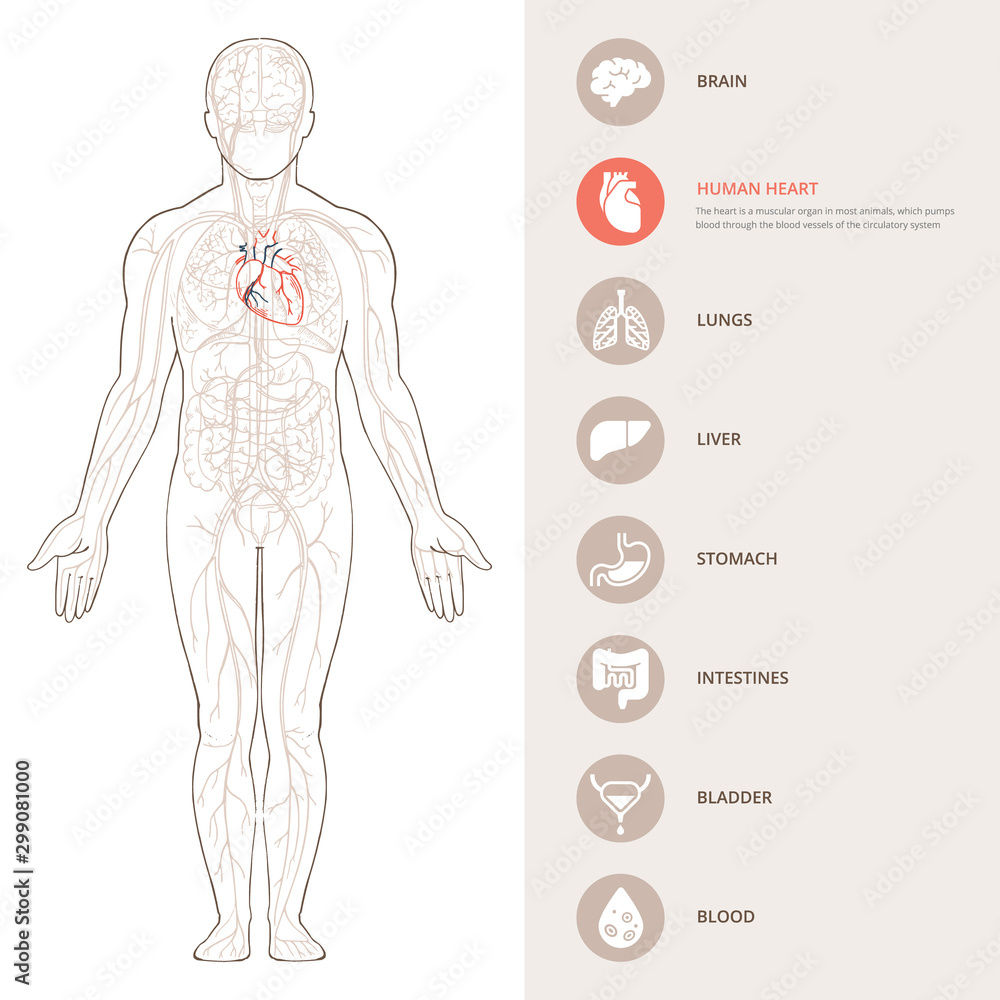 BRAIN

HUMAN HEART
The heart is a muscular organ in most animals, which pumps blood through the blood vessels of the circulatory system

LUNGS

LIVER

STOMACH

INTESTINES

BLADDER

BLOOD

Adobe Stock | #299081000