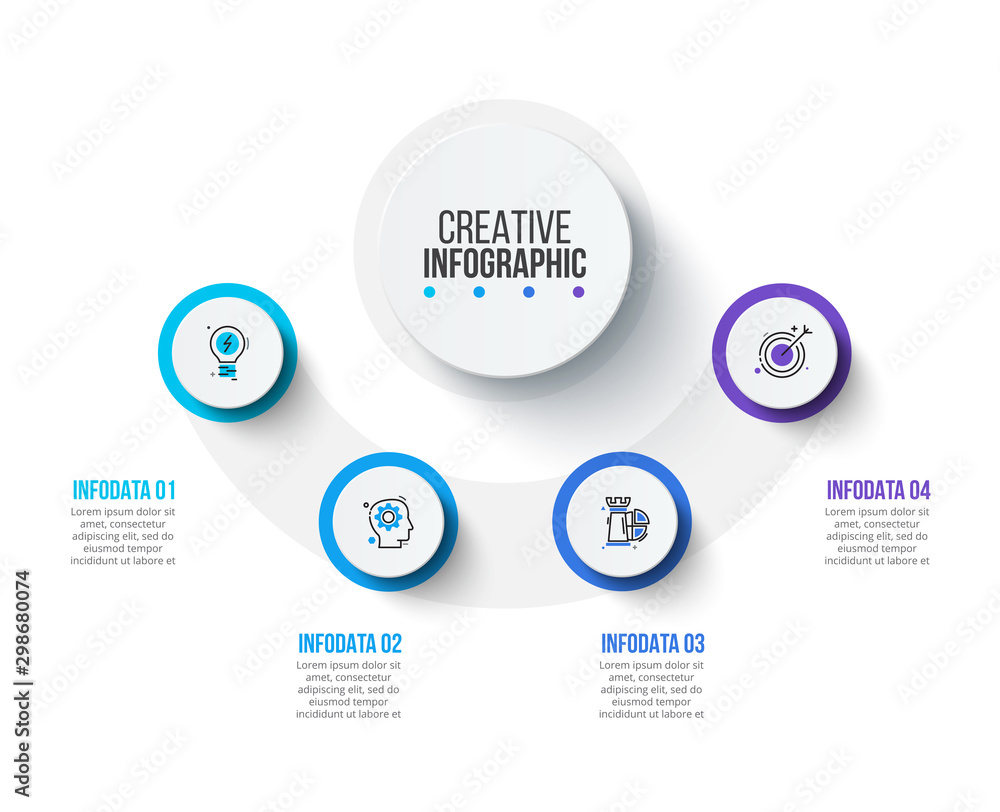 CREATIVE
INFOGRAPHIC

INFODATA 01
Lorem ipsum dolor sit amet, consectetur adipiscing elit, sed do eiusmod tempor incididunt ut labore et

INFODATA 02
Lorem ipsum dolor sit amet, consectetur adipiscing elit, sed do eiusmod tempor incididunt ut labore et

INFODATA 03
Lorem ipsum dolor sit amet, consectetur adipiscing elit, sed do eiusmod tempor incididunt ut labore et

INFODATA 04
Lorem ipsum dolor sit amet, consectetur adipiscing elit, sed do eiusmod tempor incididunt ut labore et

Adobe Stock | #298680074