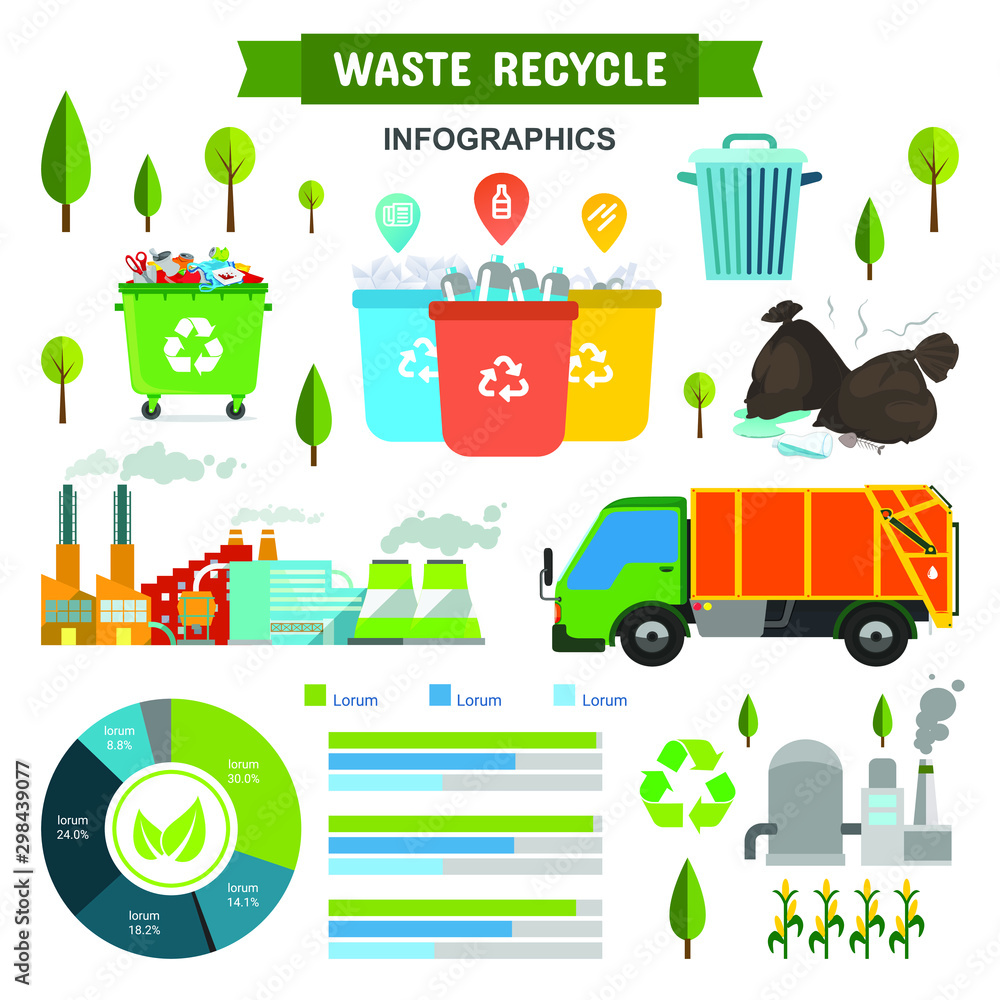 WASTE RECYCLE

INFOGRAPHICS

Lorum Lorum Lorum

lorum 8.8%

lorum 30.0%

lorum 24.0%

lorum 14.1%

lorum 18.2%

Adobe Stock | #298439077