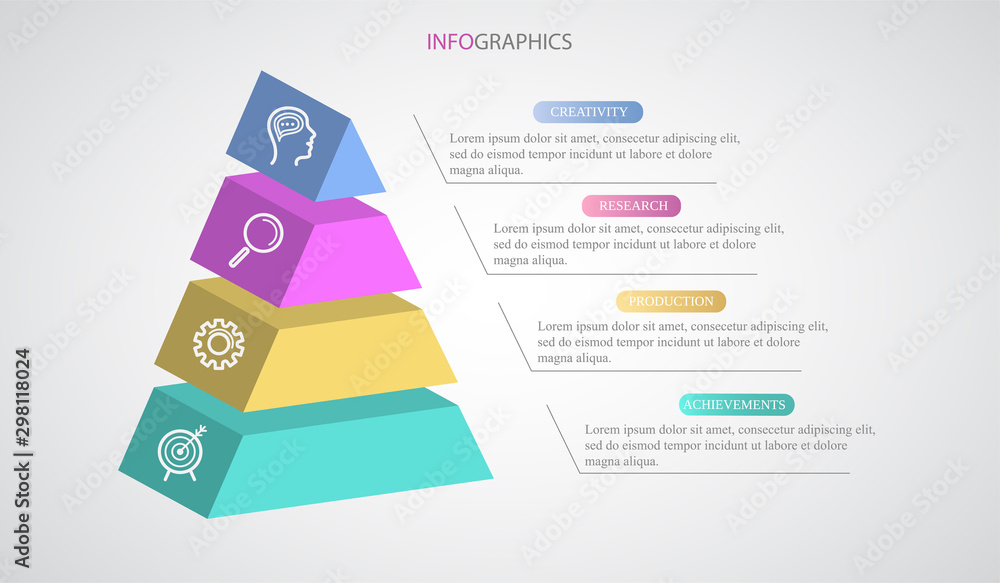 INFOGRAPHICS

CREATIVITY

Lorem ipsum dolor sit amet, consecetur adipiscing elit, sed do eismod tempor incidunt ut labore et dolore magna aliqua.

RESEARCH

Lorem ipsum dolor sit amet, consecetur adipiscing elit, sed do eismod tempor incidunt ut labore et dolore magna aliqua.

PRODUCTION

Lorem ipsum dolor sit amet, consecetur adipiscing elit, sed do eismod tempor incidunt ut labore et dolore magna aliqua.

ACHIEVEMENTS

Lorem ipsum dolor sit amet, consecetur adipiscing elit, sed do eismod tempor incidunt ut labore et dolore magna aliqua.

Adobe Stock | #298118024