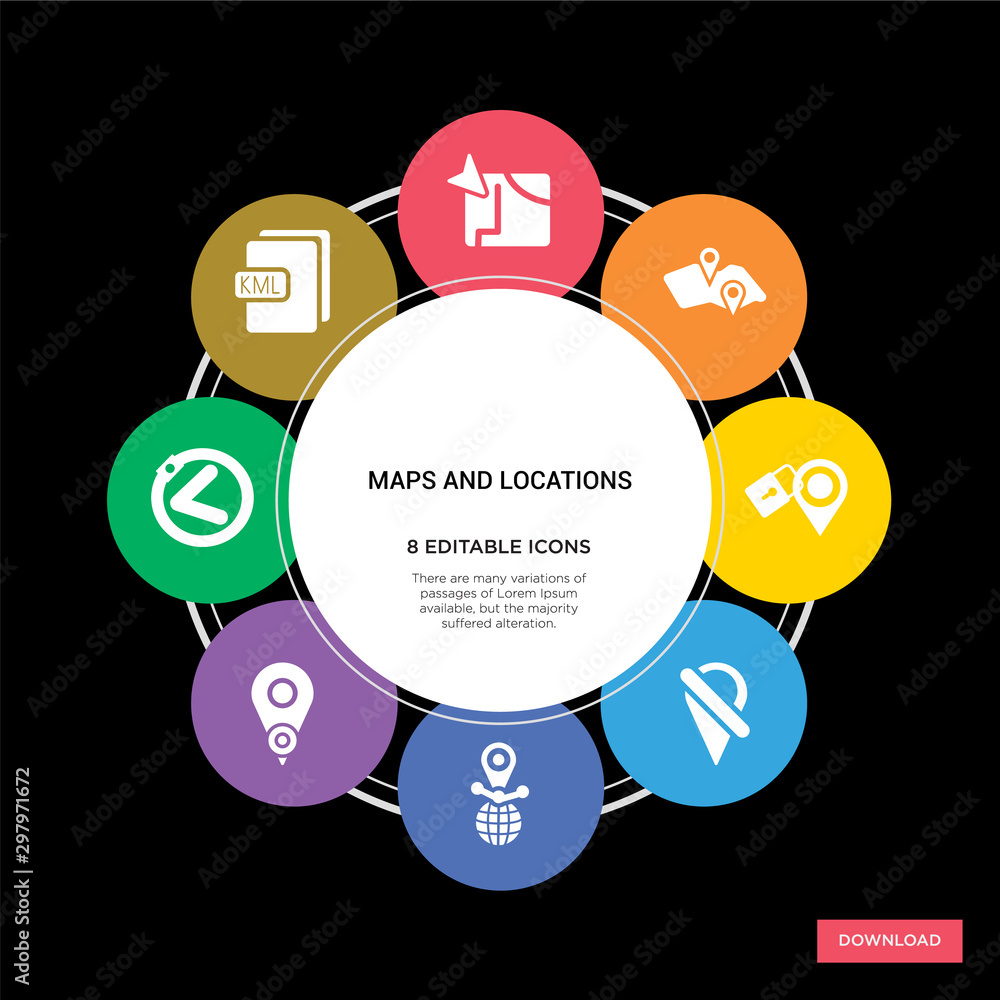 KML

MAPS AND LOCATIONS

8 EDITABLE ICONS

There are many variations of passages of Lorem Ipsum available, but the majority suffered alteration.

DOWNLOAD

Adobe Stock | #297971672