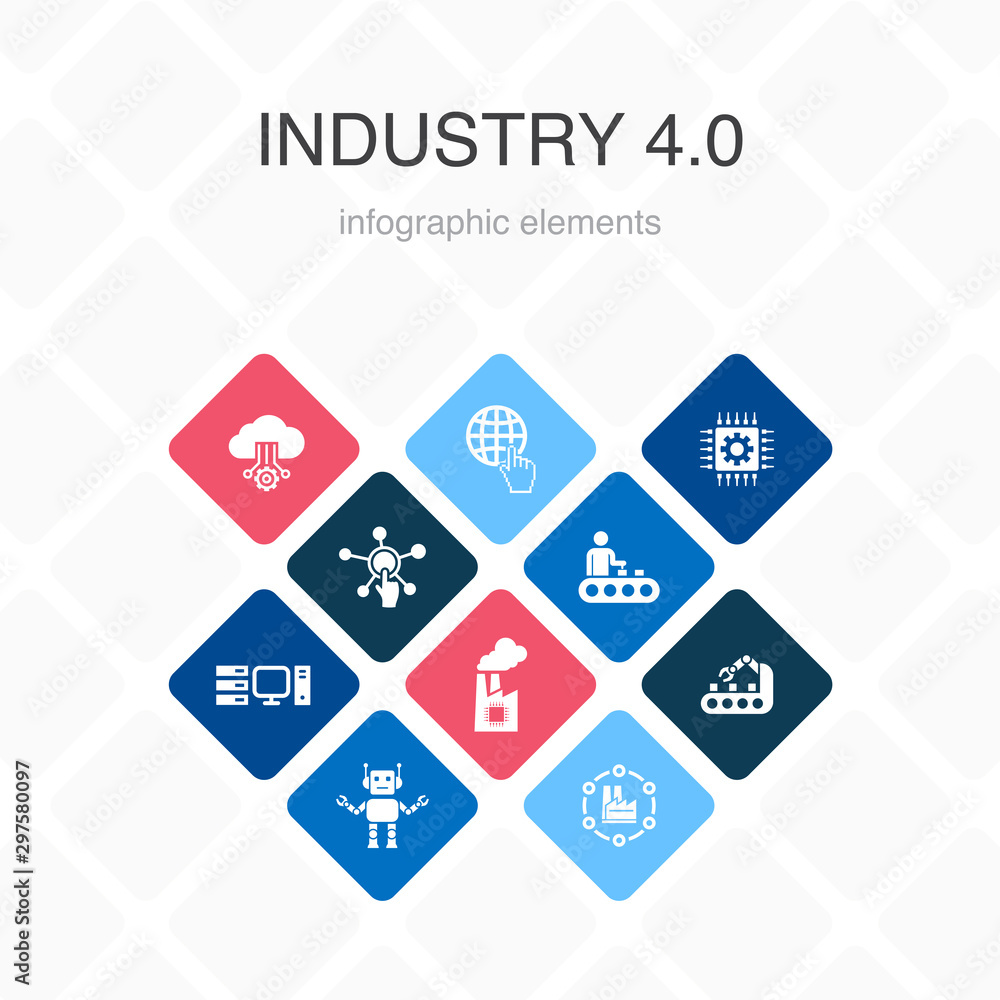 INDUSTRY 4.0

infographic elements

Adobe Stock | #297580097