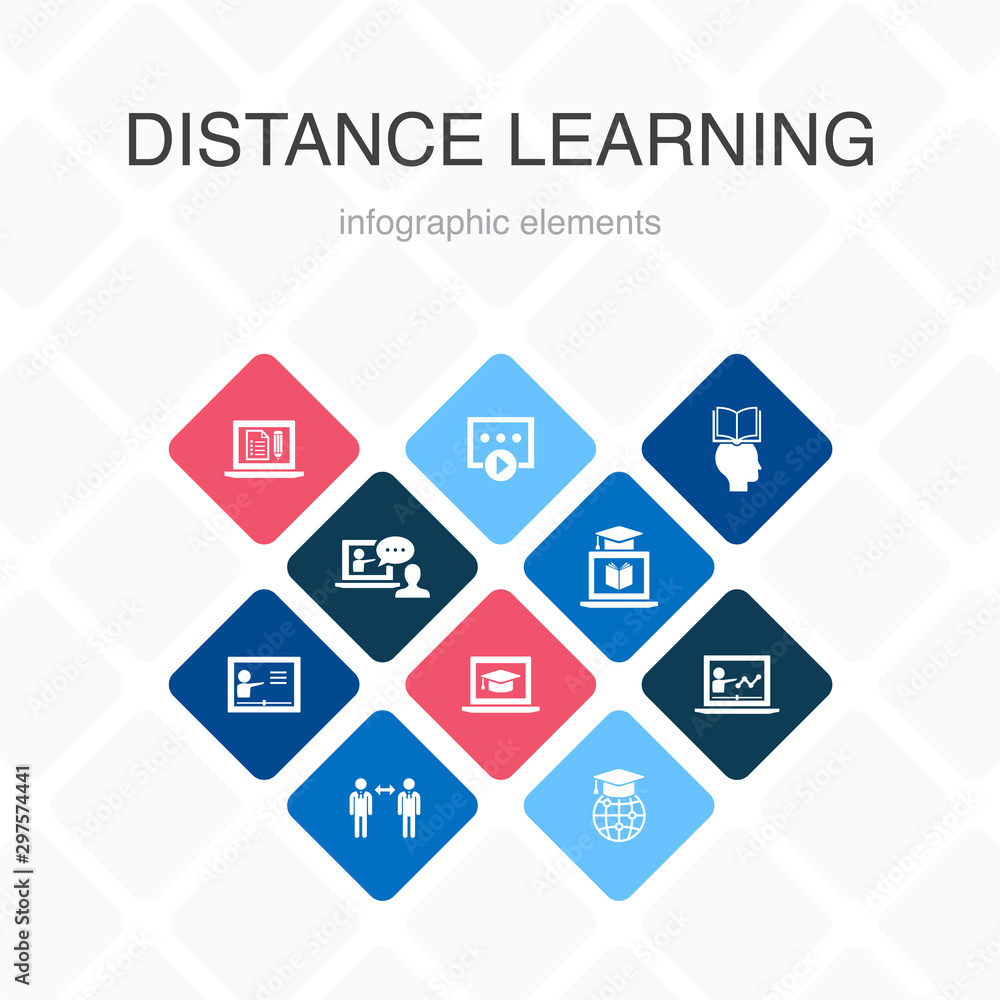 DISTANCE LEARNING

infographic elements

Adobe Stock | #297574441