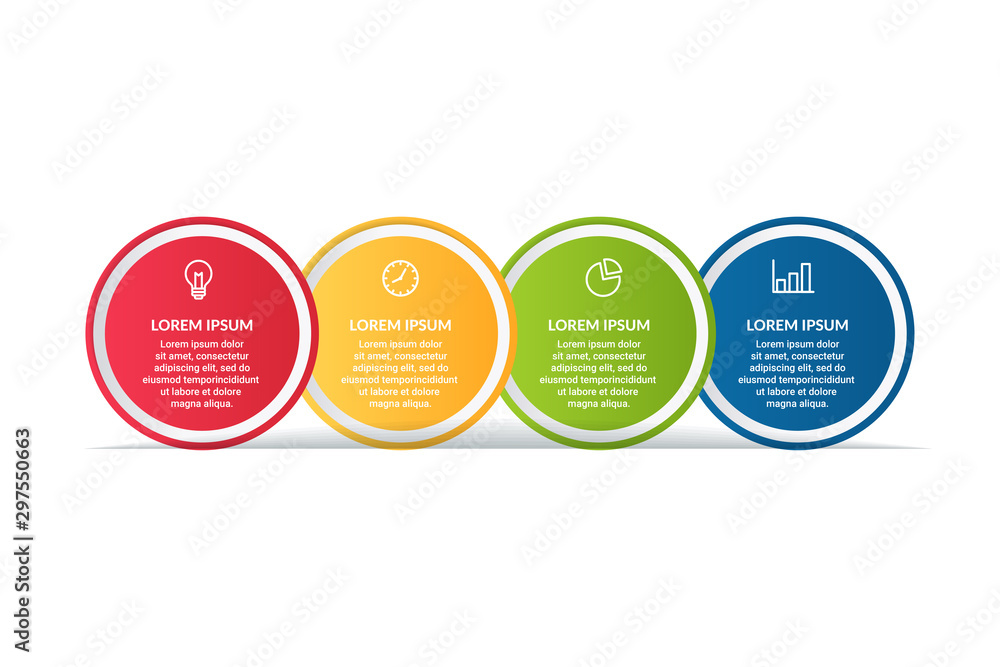 LOREM IPSUM
Lorem ipsum dolor sit amet, consectetur adipiscing elit, sed do eiusmod temporincididunt ut labore et dolore magna aliqua.

LOREM IPSUM
Lorem ipsum dolor sit amet, consectetur adipiscing elit, sed do eiusmod temporincididunt ut labore et dolore magna aliqua.

LOREM IPSUM
Lorem ipsum dolor sit amet, consectetur adipiscing elit, sed do eiusmod temporincididunt ut labore et dolore magna aliqua.

LOREM IPSUM
Lorem ipsum dolor sit amet, consectetur adipiscing elit, sed do eiusmod temporincididunt ut labore et dolore magna aliqua.

Adobe Stock | #297550663