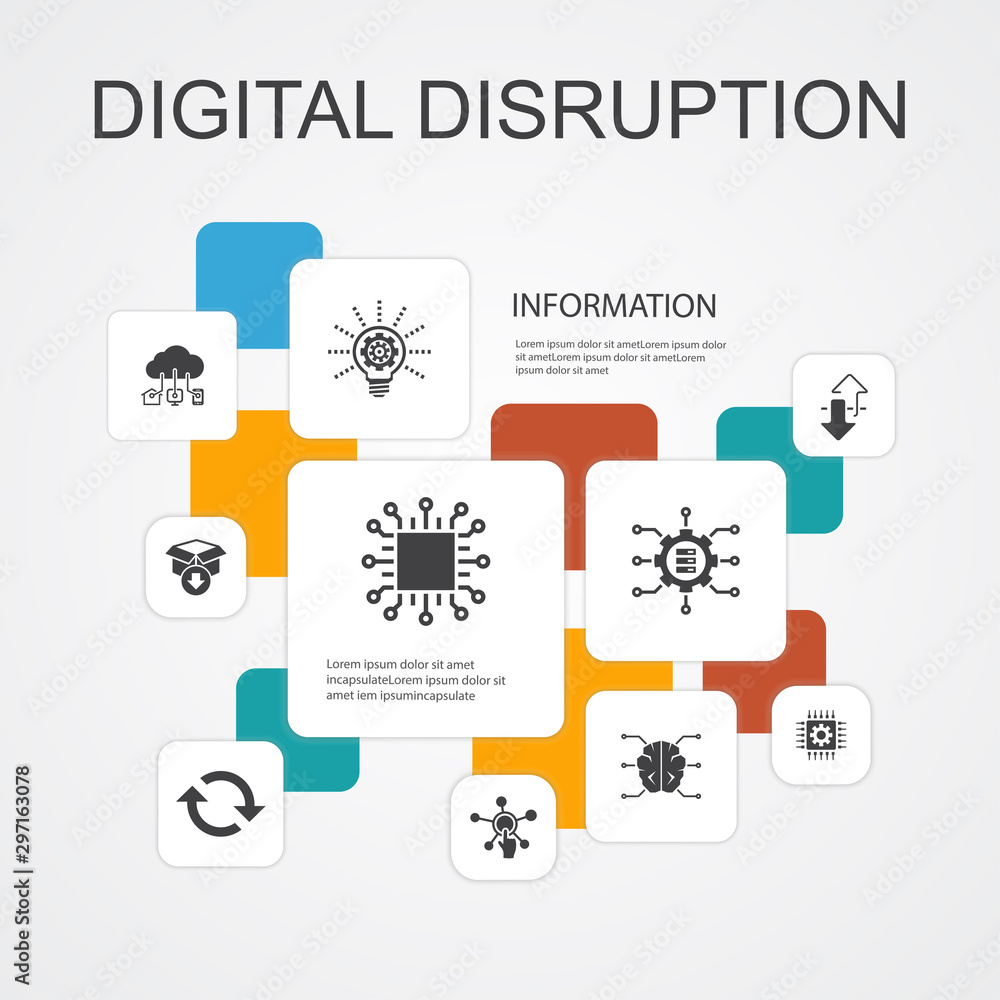 DIGITAL DISRUPTION

INFORMATION

Lorem ipsum dolor sit ametLorem ipsum dolor sit ametLorem ipsum dolor sit ametLorem ipsum dolor sit amet

Lorem ipsum dolor sit amet incapsulateLorem ipsum dolor sit amet iem ipsumincapsulate

Adobe Stock | #297163078