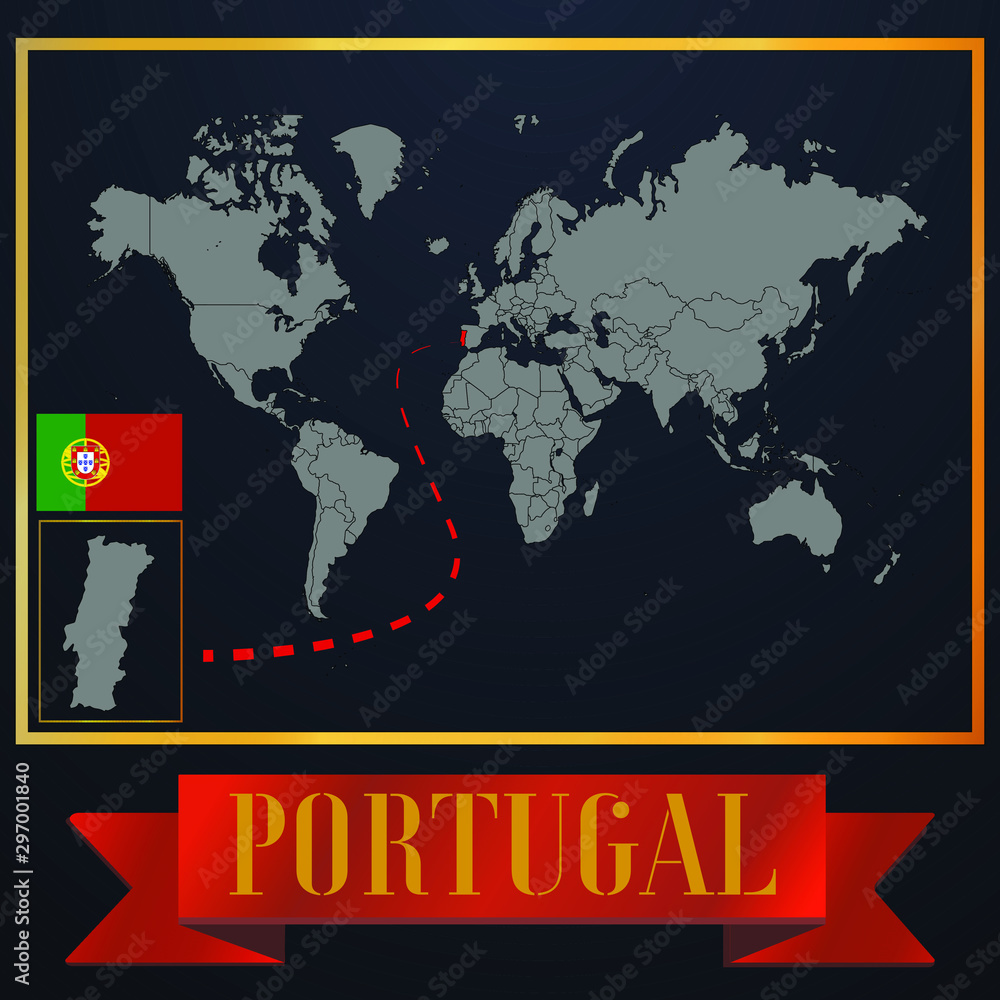 PORTUGAL

Adobe Stock | #297001840