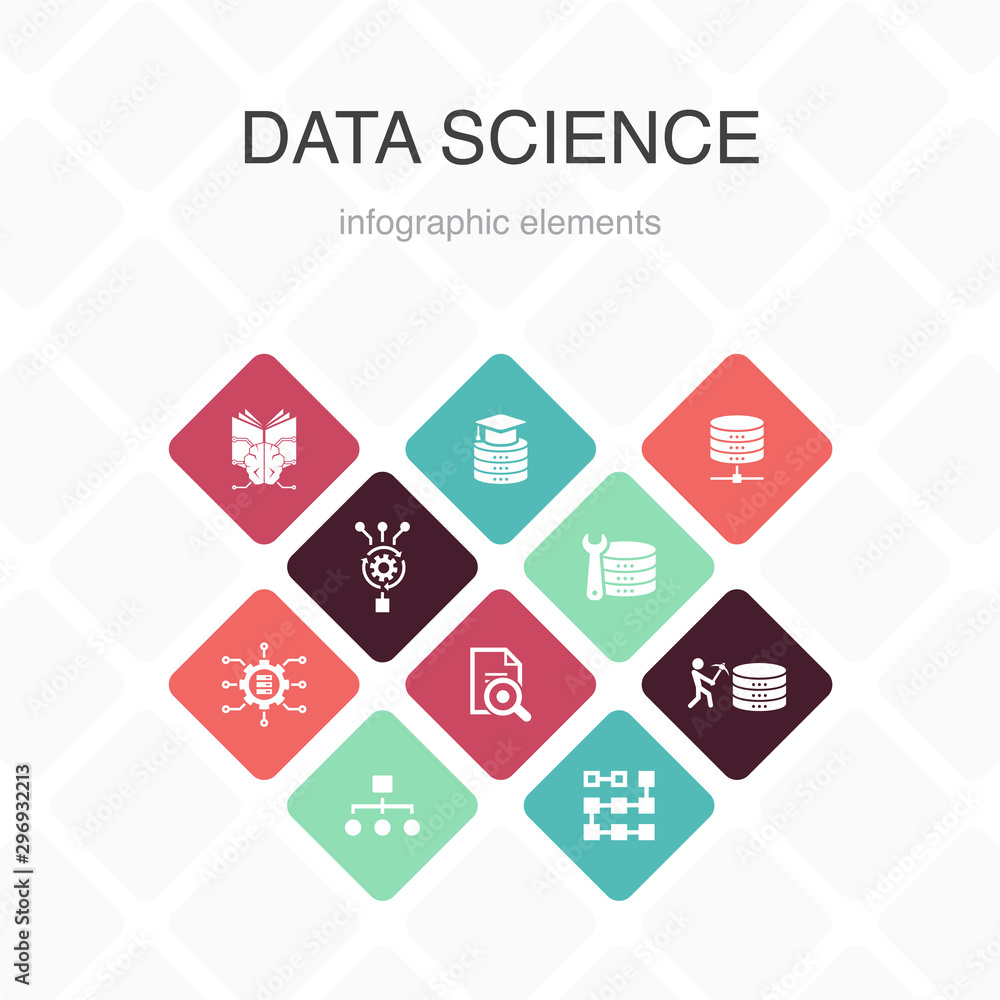 DATA SCIENCE

infographic elements

Adobe Stock | #296932213