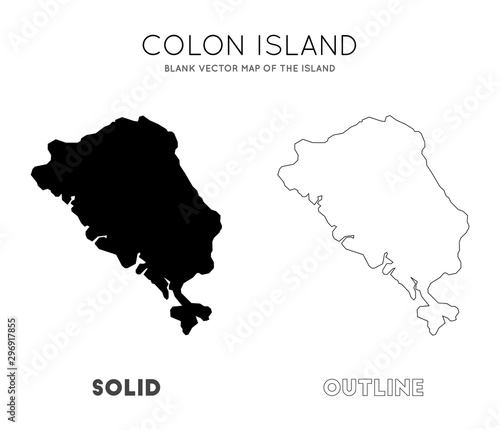 COLON ISLAND
BLANK VECTOR MAP OF THE ISLAND

SOLID

OUTLINE

Adobe Stock | #296917855