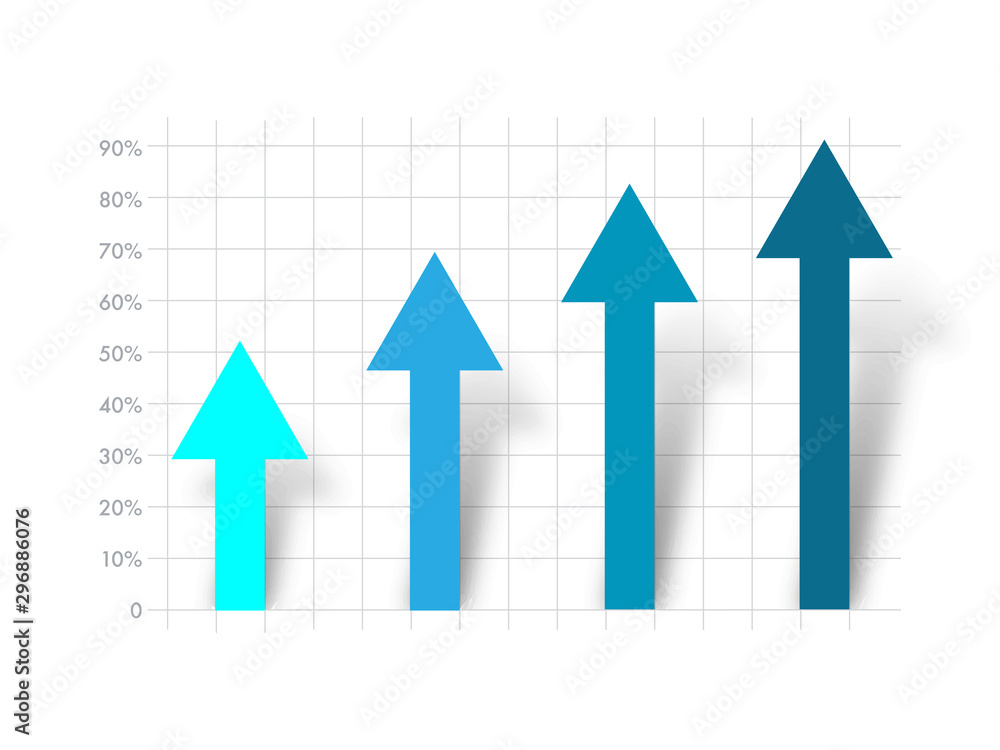 90%
80%
70%
60%
50%
40%
30%
20%
10%
0

Adobe Stock | #296886076