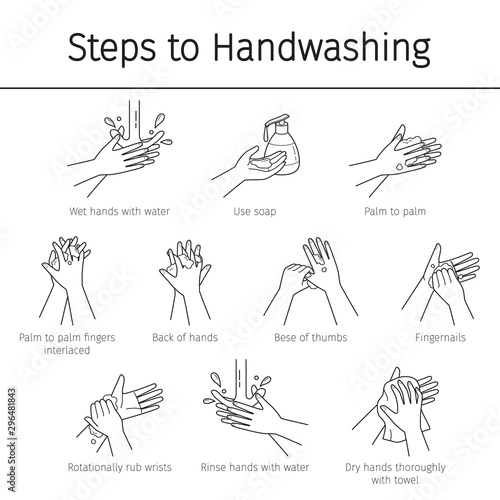 Steps to Handwashing

Wet hands with water

Use soap

Palm to palm

Palm to palm fingers interlaced

Back of hands

Bese of thumbs

Fingernails

Rotationally rub wrists

Rinse hands with water

Dry hands thoroughly with towel

Adobe Stock | #296481843