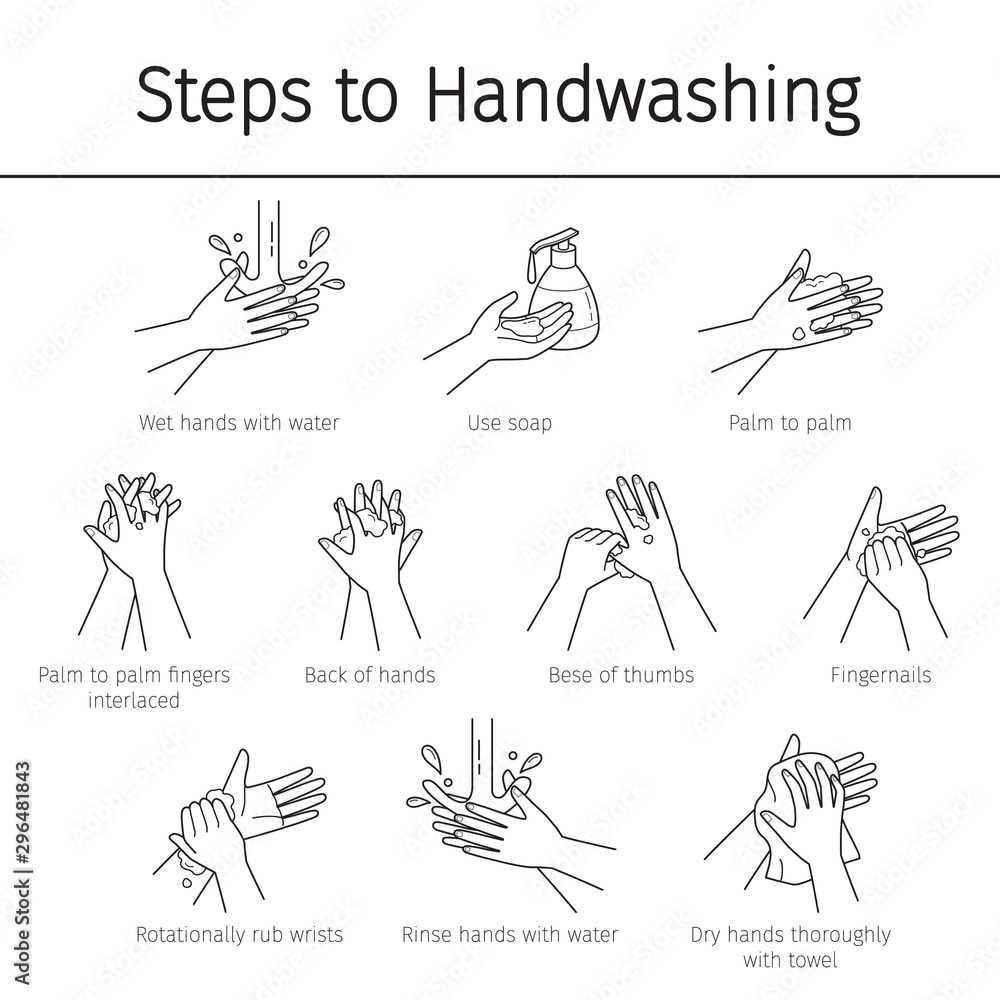 Steps to Handwashing

Wet hands with water

Use soap

Palm to palm

Palm to palm fingers interlaced

Back of hands

Bese of thumbs

Fingernails

Rotationally rub wrists

Rinse hands with water

Dry hands thoroughly with towel

Adobe Stock | #296481843