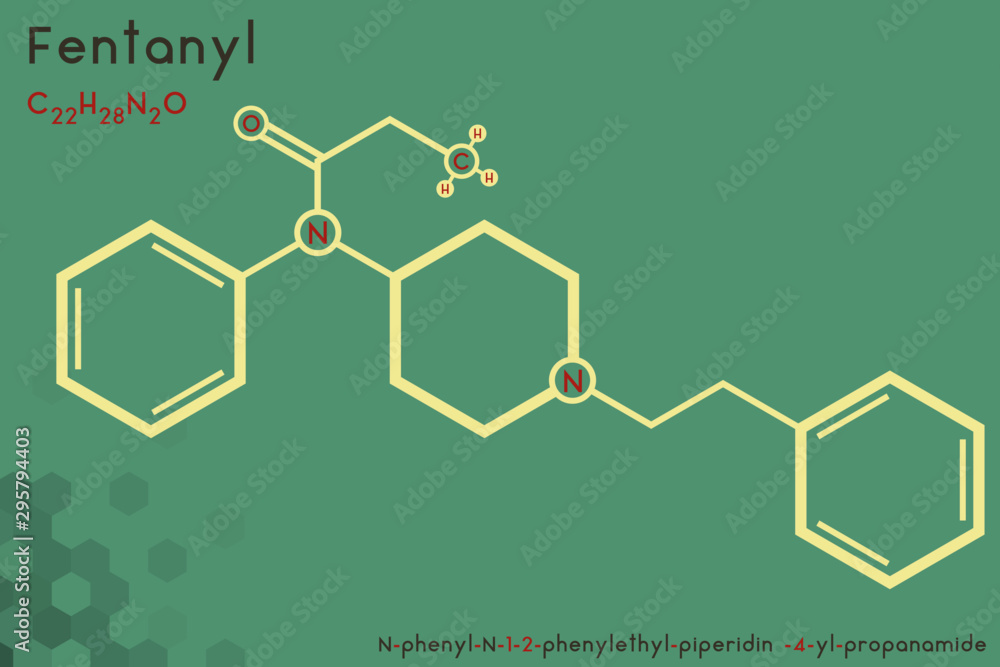 Fentanyl

$C_{22}H_{28}N_2O$

O

H

C

H

H

N

N

Adobe Stock | #295794403

N-phenyl-N-1-2-phenylethyl-piperidin -4-yl-propanamide