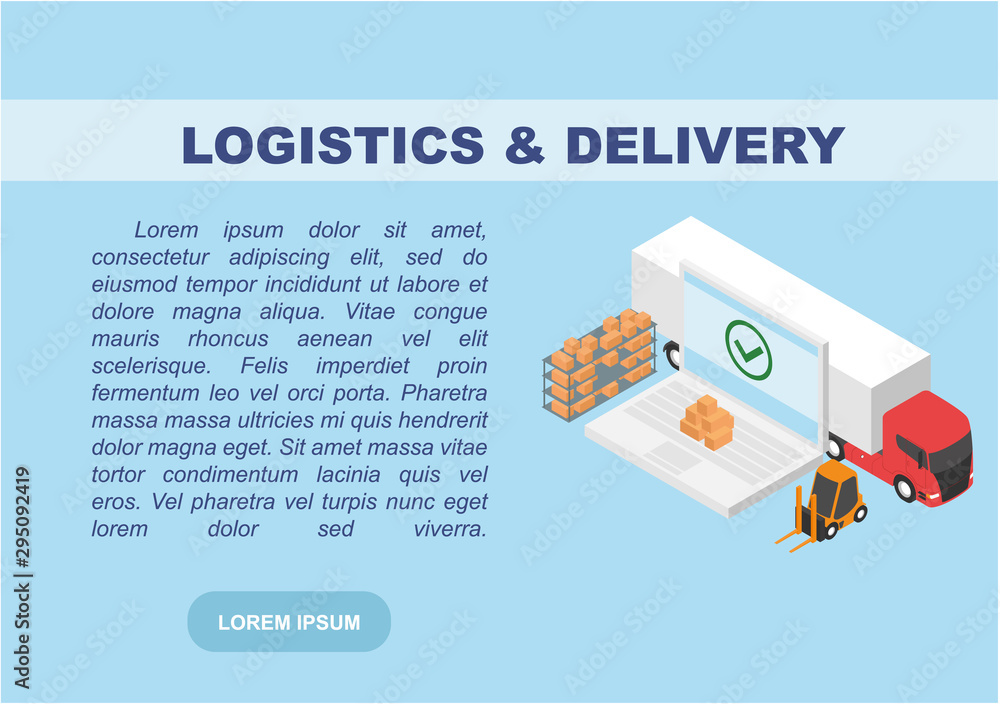 LOGISTICS & DELIVERY

Lorem ipsum dolor sit amet, consectetur adipiscing elit, sed do eiusmod tempor incididunt ut labore et dolore magna aliqua. Vitae congue mauris rhoncus aenean vel elit scelerisque. Felis imperdiet proin fermentum leo vel orci porta. Pharetra massa massa ultricies mi quis hendrerit dolor magna eget. Sit amet massa vitae tortor condimentum lacinia quis vel eros. Vel pharetra vel turpis nunc eget lorem dolor sed viverra.

LOREM IPSUM

Adobe Stock | #295092419