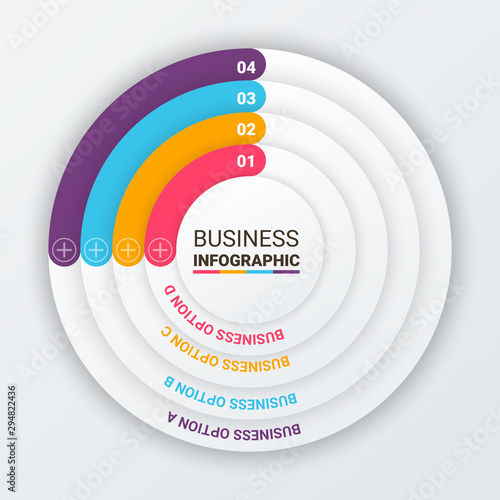 04
03
02
01
BUSINESS
INFOGRAPHIC
BUSINESS OPTION D
BUSINESS OPTION C
BUSINESS OPTION B
BUSINESS OPTION A
Adobe Stock
Adobe Stock | #294822436