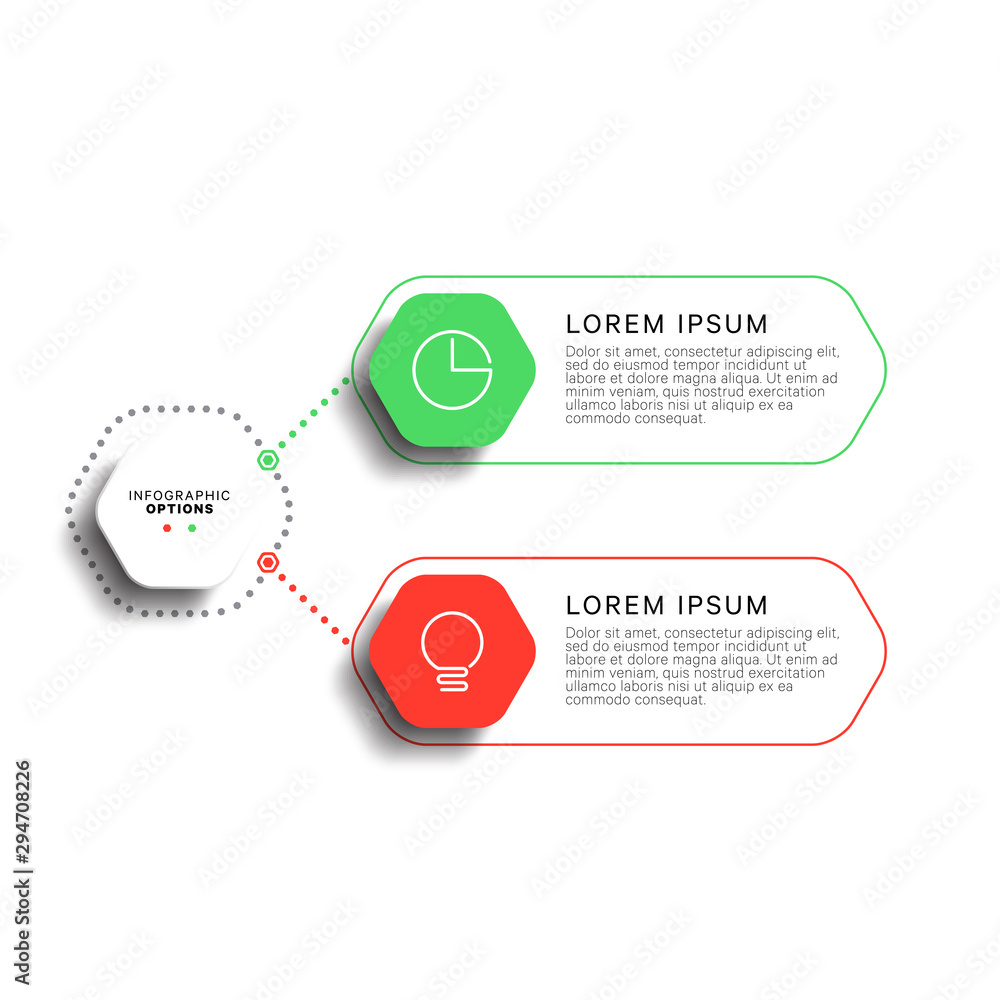 INFOGRAPHIC
OPTIONS

LOREM IPSUM
Dolor sit amet, consectetur adipiscing elit, sed do eiusmod tempor incididunt ut labore et dolore magna aliqua. Ut enim ad minim veniam, quis nostrud exercitation ullamco laboris nisi ut aliquip ex ea commodo consequat.

LOREM IPSUM
Dolor sit amet, consectetur adipiscing elit, sed do eiusmod tempor incididunt ut labore et dolore magna aliqua. Ut enim ad minim veniam, quis nostrud exercitation ullamco laboris nisi ut aliquip ex ea commodo consequat.

Adobe Stock | #294708226