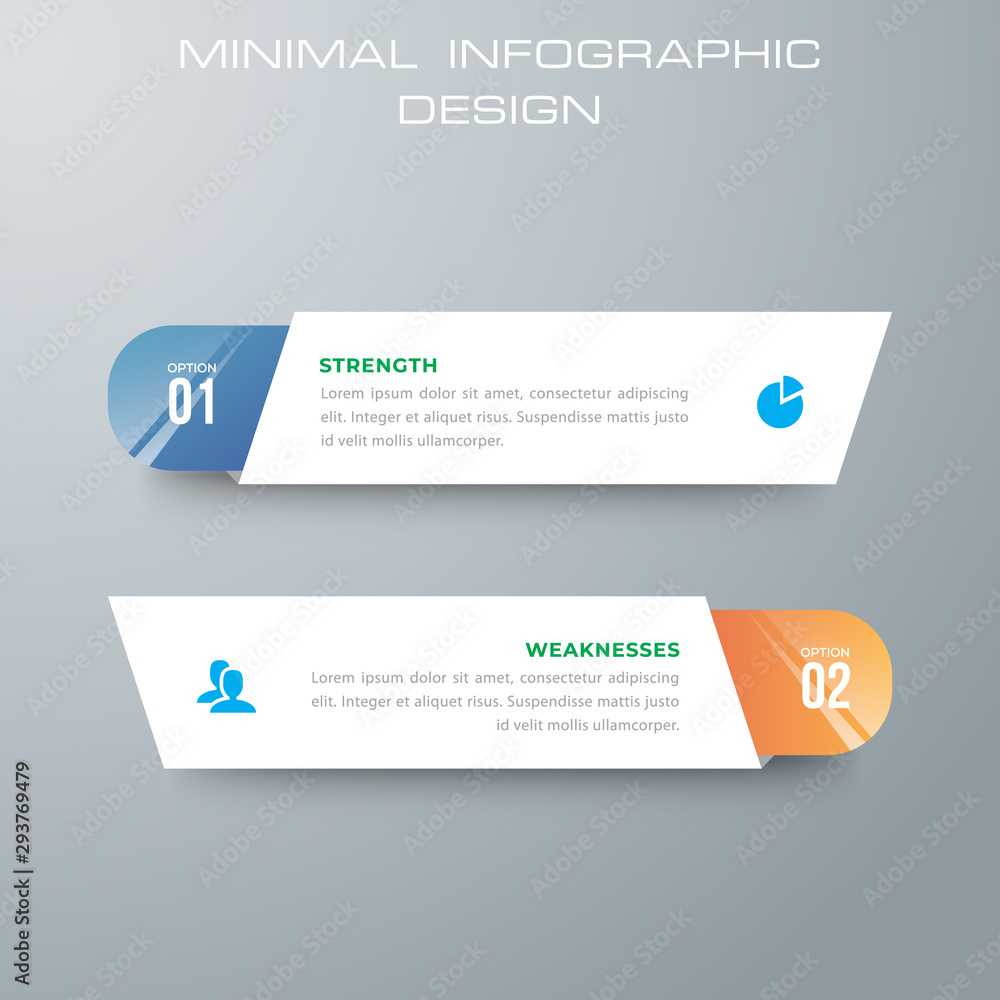 MINIMAL INFOGRAPHIC DESIGN

OPTION
01

STRENGTH
Lorem ipsum dolor sit amet, consectetur adipiscing elit. Integer et aliquet risus. Suspendisse mattis justo id velit mollis ullamcorper.

WEAKNESSES
Lorem ipsum dolor sit amet, consectetur adipiscing elit. Integer et aliquet risus. Suspendisse mattis justo id velit mollis ullamcorper.

OPTION
02

Adobe Stock | #293769479