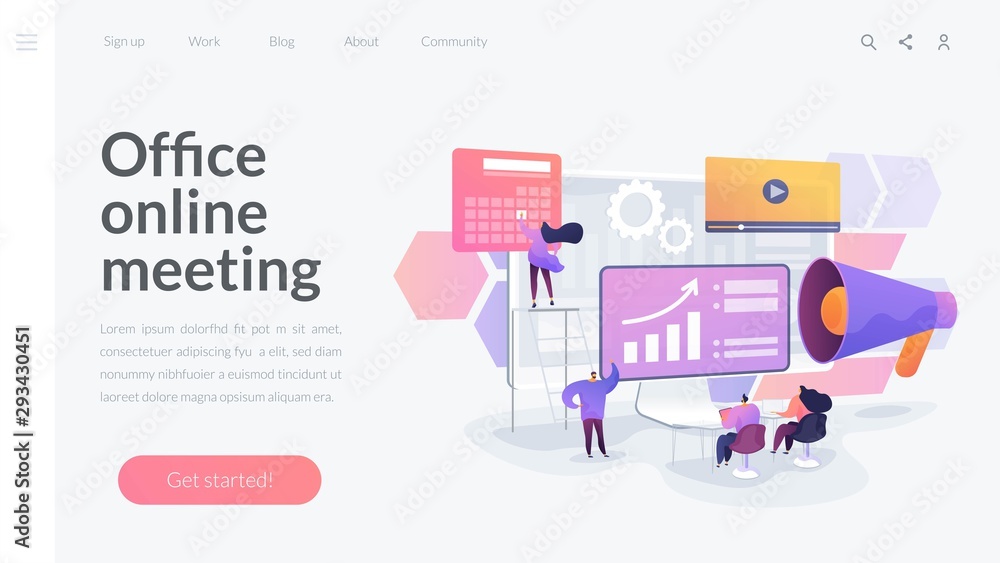 Sign up Work Blog About Community

Office online meeting

Lorem ipsum dolorfhd fit pot m sit amet, consectetuer adipiscing fyu a elit, sed diam nonummy nibhfuoier a euismod tincidunt ut laoreet dolore magna opsisum aliquam era.

Get started!

Adobe Stock | #293430451