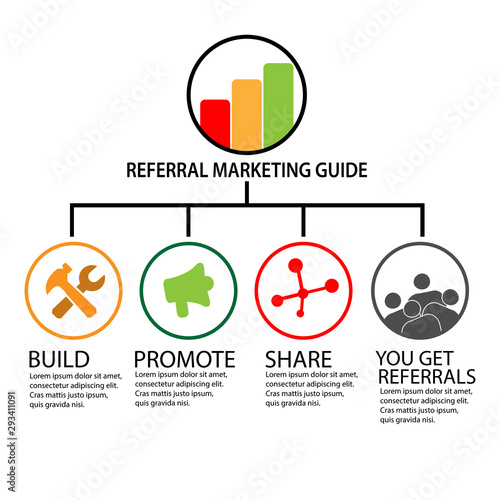 REFERRAL MARKETING GUIDE

BUILD
Lorem ipsum dolor sit amet, consectetur adipiscing elit. Cras mattis justo ipsum, quis gravida nisi.

PROMOTE
Lorem ipsum dolor sit amet, consectetur adipiscing elit. Cras mattis justo ipsum, quis gravida nisi.

SHARE
Lorem ipsum dolor sit amet, consectetur adipiscing elit. Cras mattis justo ipsum, quis gravida nisi.

YOU GET REFERRALS
Lorem ipsum dolor sit amet, consectetur adipiscing elit. Cras mattis justo ipsum, quis gravida nisi.

Adobe Stock | #293411091

Adobe Stock