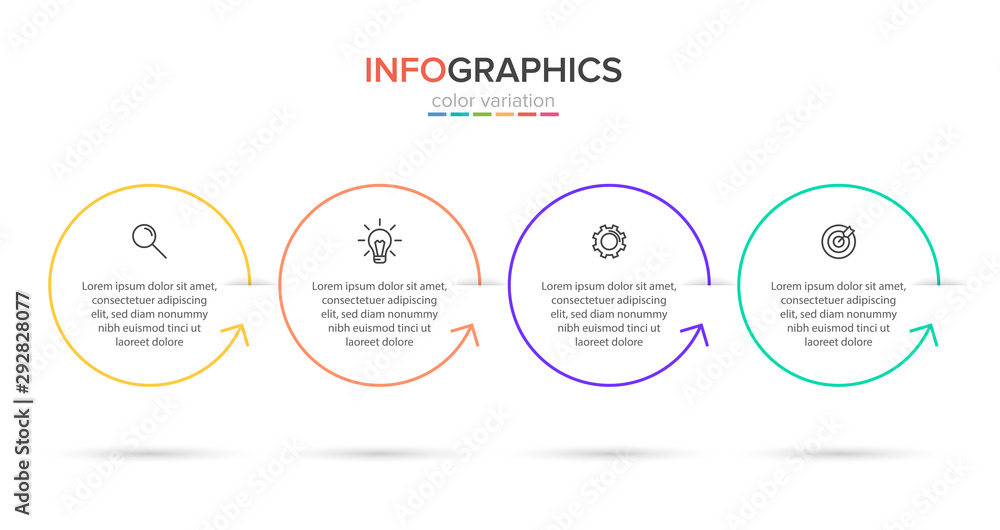 INFOGRAPHICS
color variation

Lorem ipsum dolor sit amet, consectetuer adipiscing elit, sed diam nonummy nibh euismod tinci ut laoreet dolore

Lorem ipsum dolor sit amet, consectetuer adipiscing elit, sed diam nonummy nibh euismod tinci ut laoreet dolore

Lorem ipsum dolor sit amet, consectetuer adipiscing elit, sed diam nonummy nibh euismod tinci ut laoreet dolore

Lorem ipsum dolor sit amet, consectetuer adipiscing elit, sed diam nonummy nibh euismod tinci ut laoreet dolore

Adobe Stock | #292828077