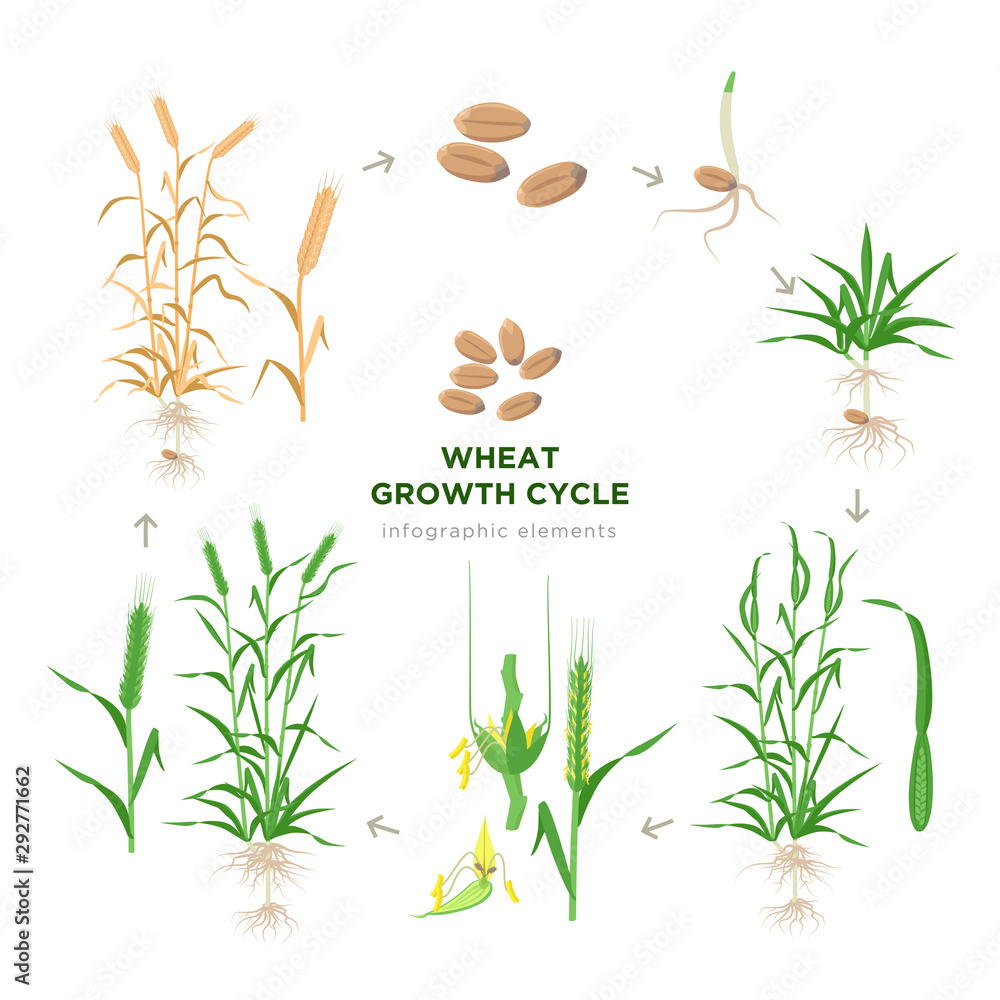 WHEAT
GROWTH CYCLE
infographic elements

Adobe Stock | #292771662