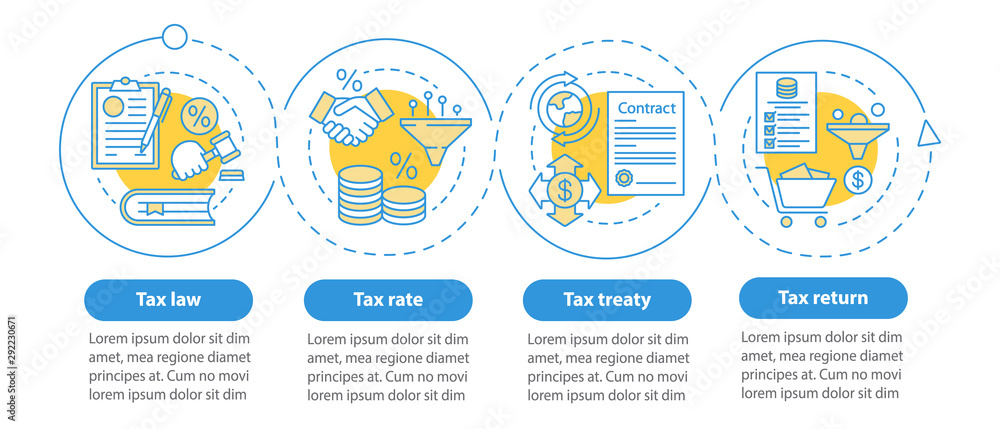 %

%

%

Contract

$

$

Tax law

Lorem ipsum dolor sit dim amet, mea regione diamet principes at. Cum no movi lorem ipsum dolor sit dim

Tax rate

Lorem ipsum dolor sit dim amet, mea regione diamet principes at. Cum no movi lorem ipsum dolor sit dim

Tax treaty

Lorem ipsum dolor sit dim amet, mea regione diamet principes at. Cum no movi lorem ipsum dolor sit dim

Tax return

Lorem ipsum dolor sit dim amet, mea regione diamet principes at. Cum no movi lorem ipsum dolor sit dim

292230671