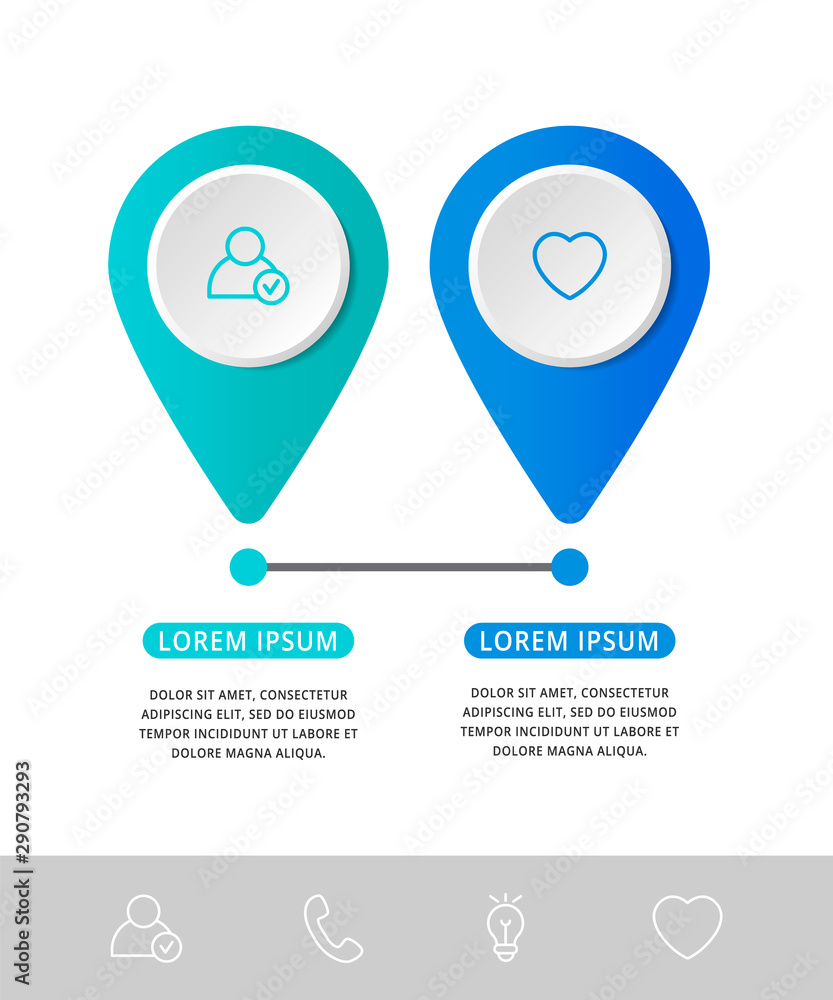 LOREM IPSUM

DOLOR SIT AMET, CONSECTETUR ADIPISCING ELIT, SED DO EIUSMOD TEMPOR INCIDIDUNT UT LABORE ET DOLORE MAGNA ALIQUA.

LOREM IPSUM

DOLOR SIT AMET, CONSECTETUR ADIPISCING ELIT, SED DO EIUSMOD TEMPOR INCIDIDUNT UT LABORE ET DOLORE MAGNA ALIQUA.

Adobe Stock | #290793293