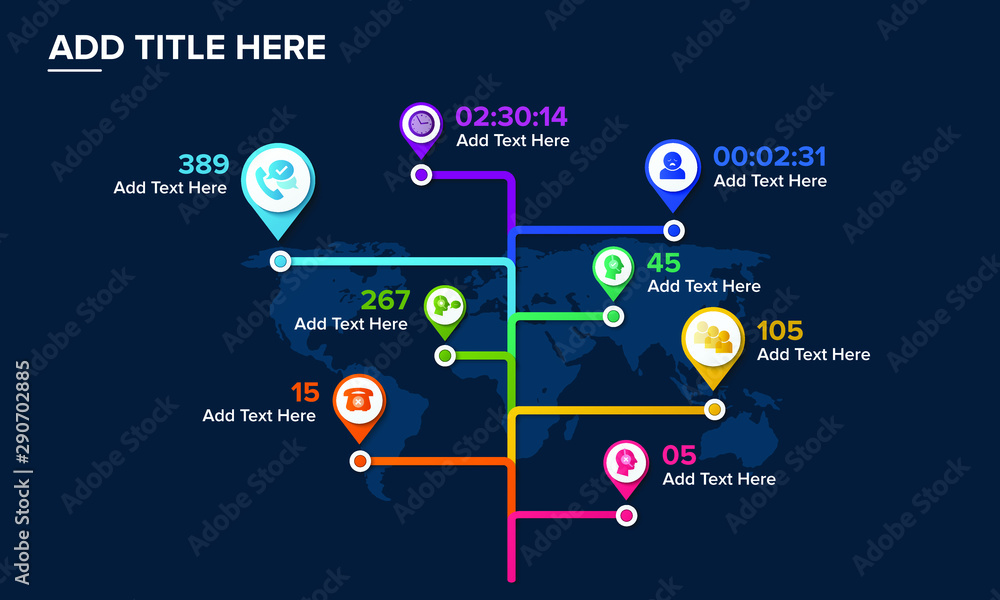 ADD TITLE HERE

02:30:14
Add Text Here

389
Add Text Here

00:02:31
Add Text Here

45
Add Text Here

267
Add Text Here

105
Add Text Here

15
Add Text Here

05
Add Text Here

Adobe Stock | #290702885