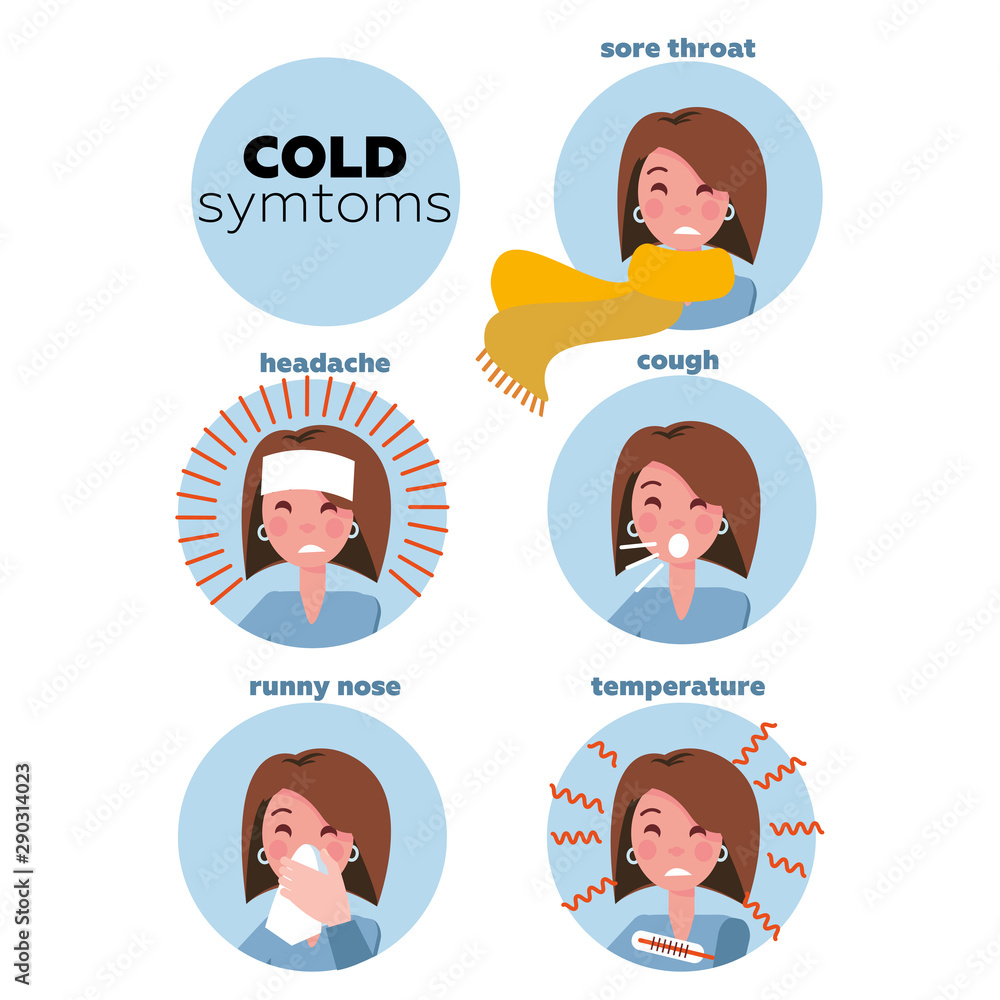 COLD
symtoms

sore throat

headache

cough

runny nose

temperature

Adobe Stock | #290314023