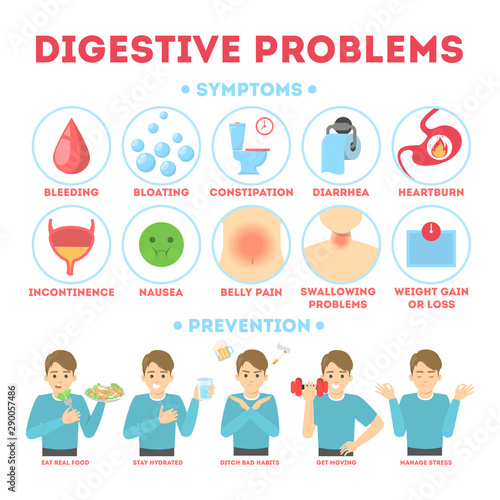 DIGESTIVE PROBLEMS

• SYMPTOMS •

BLEEDING
BLOATING
CONSTIPATION
DIARRHEA
HEARTBURN

INCONTINENCE
NAUSEA
BELLY PAIN
SWALLOWING PROBLEMS
WEIGHT GAIN OR LOSS

• PREVENTION •

EAT REAL FOOD
STAY HYDRATED
DITCH BAD HABITS
GET MOVING
MANAGE STRESS

Adobe Stock | #290057486