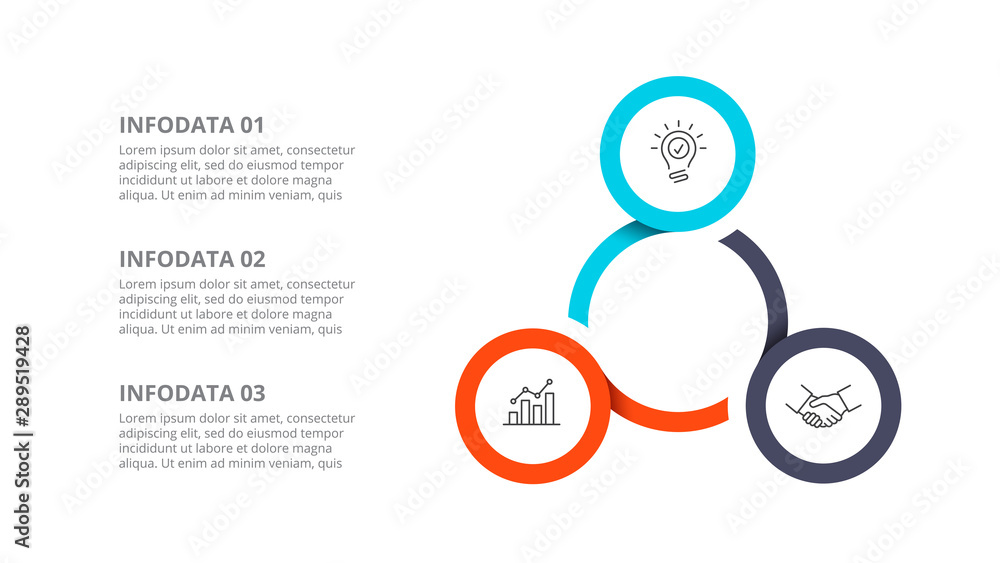 INFODATA 01
Lorem ipsum dolor sit amet, consectetur adipiscing elit, sed do eiusmod tempor incididunt ut labore et dolore magna aliqua. Ut enim ad minim veniam, quis

INFODATA 02
Lorem ipsum dolor sit amet, consectetur adipiscing elit, sed do eiusmod tempor incididunt ut labore et dolore magna aliqua. Ut enim ad minim veniam, quis

INFODATA 03
Lorem ipsum dolor sit amet, consectetur adipiscing elit, sed do eiusmod tempor incididunt ut labore et dolore magna aliqua. Ut enim ad minim veniam, quis

Adobe Stock | #289519428