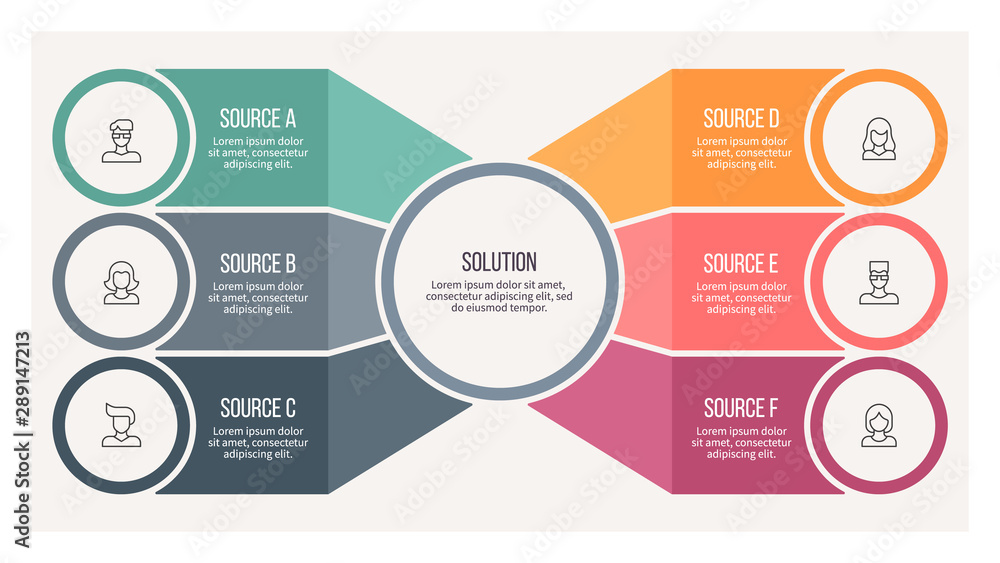 SOURCE A
Lorem ipsum dolor sit amet, consectetur adipiscing elit.

SOURCE B
Lorem ipsum dolor sit amet, consectetur adipiscing elit.

SOURCE C
Lorem ipsum dolor sit amet, consectetur adipiscing elit.

SOLUTION
Lorem ipsum dolor sit amet, consectetur adipiscing elit, sed do eiusmod tempor.

SOURCE D
Lorem ipsum dolor sit amet, consectetur adipiscing elit.

SOURCE E
Lorem ipsum dolor sit amet, consectetur adipiscing elit.

SOURCE F
Lorem ipsum dolor sit amet, consectetur adipiscing elit.

Adobe Stock | #289147213