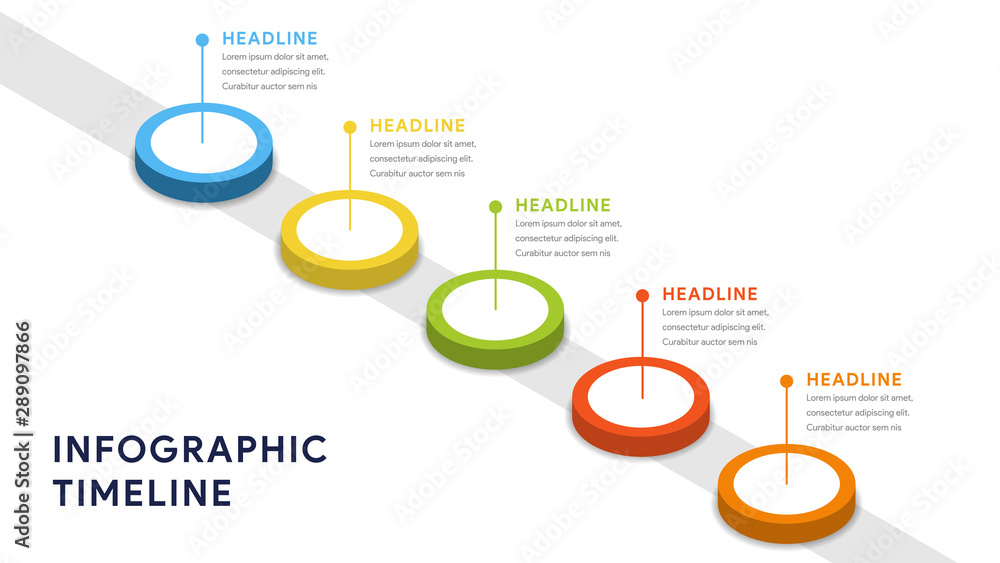 HEADLINE
Lorem ipsum dolor sit amet, consectetur adipiscing elit. Curabitur auctor sem nis

HEADLINE
Lorem ipsum dolor sit amet, consectetur adipiscing elit. Curabitur auctor sem nis

HEADLINE
Lorem ipsum dolor sit amet, consectetur adipiscing elit. Curabitur auctor sem nis

HEADLINE
Lorem ipsum dolor sit amet, consectetur adipiscing elit. Curabitur auctor sem nis

HEADLINE
Lorem ipsum dolor sit amet, consectetur adipiscing elit. Curabitur auctor sem nis

INFOGRAPHIC
TIMELINE

Adobe Stock | #289097866