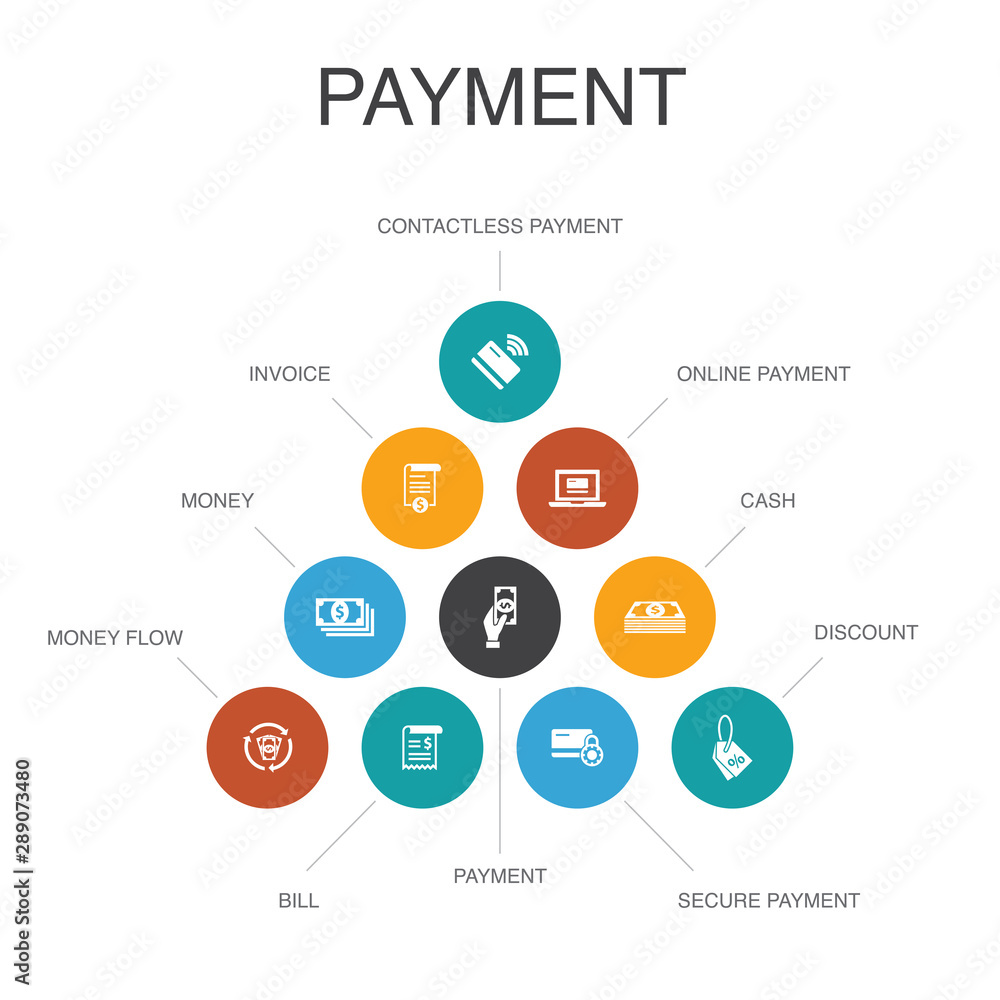 PAYMENT

CONTACTLESS PAYMENT

INVOICE

ONLINE PAYMENT

MONEY

CASH

MONEY FLOW

DISCOUNT

BILL

PAYMENT

SECURE PAYMENT

Adobe Stock | #289073480